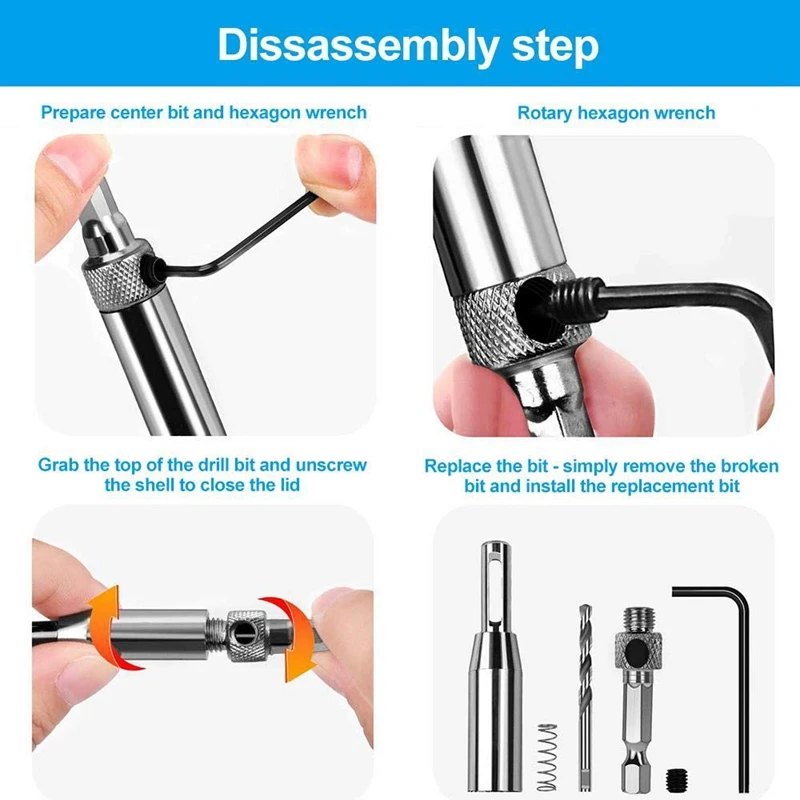 Dissassembly step

Prepare center bit and hexagon wrench

Rotary hexagon wrench

Grab the top of the drill bit and unscrew the shell to close the lid

Replace the bit - simply remove the broken bit and install the replacement bit