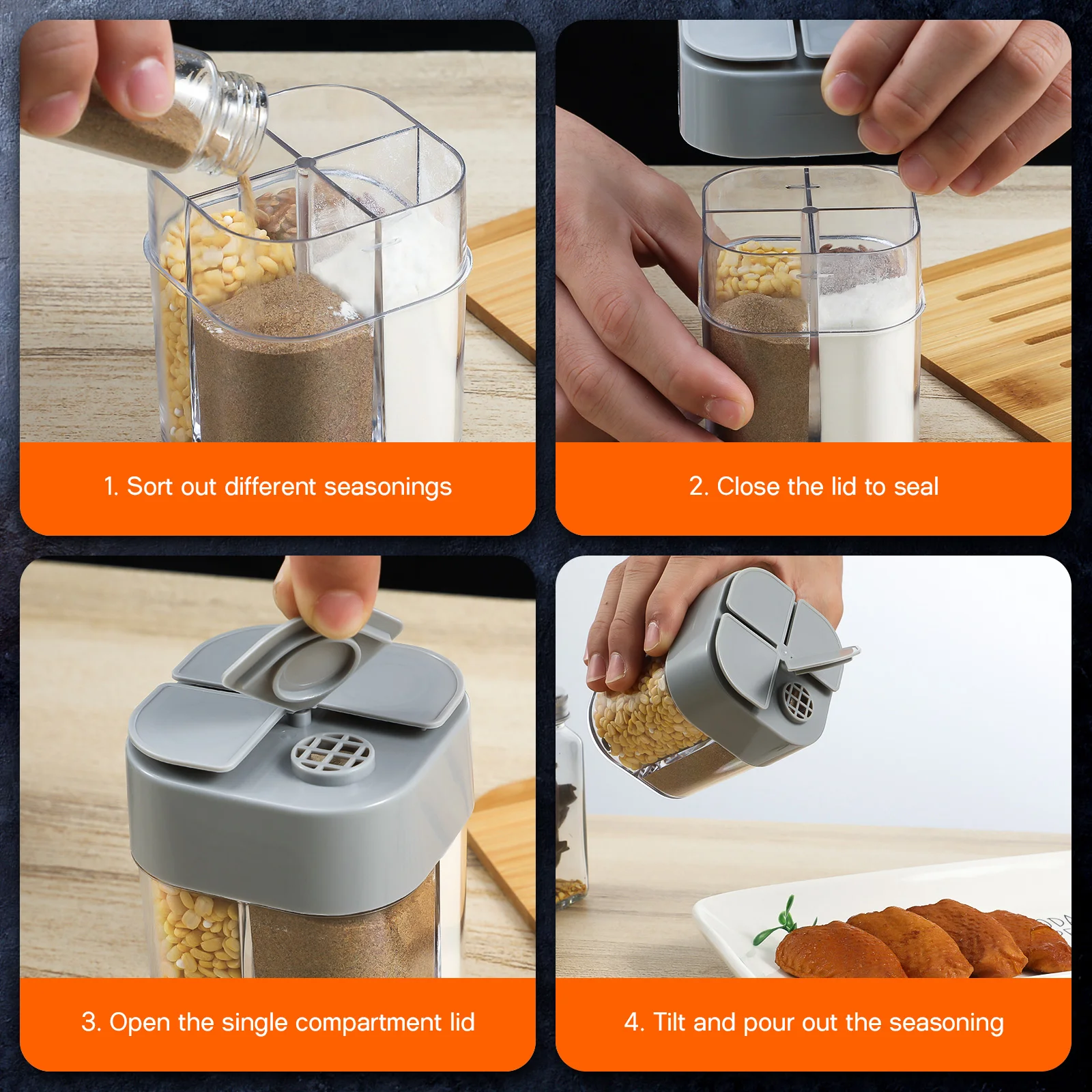 1. Sort out different seasonings

2. Close the lid to seal

3. Open the single compartment lid

4. Tilt and pour out the seasoning