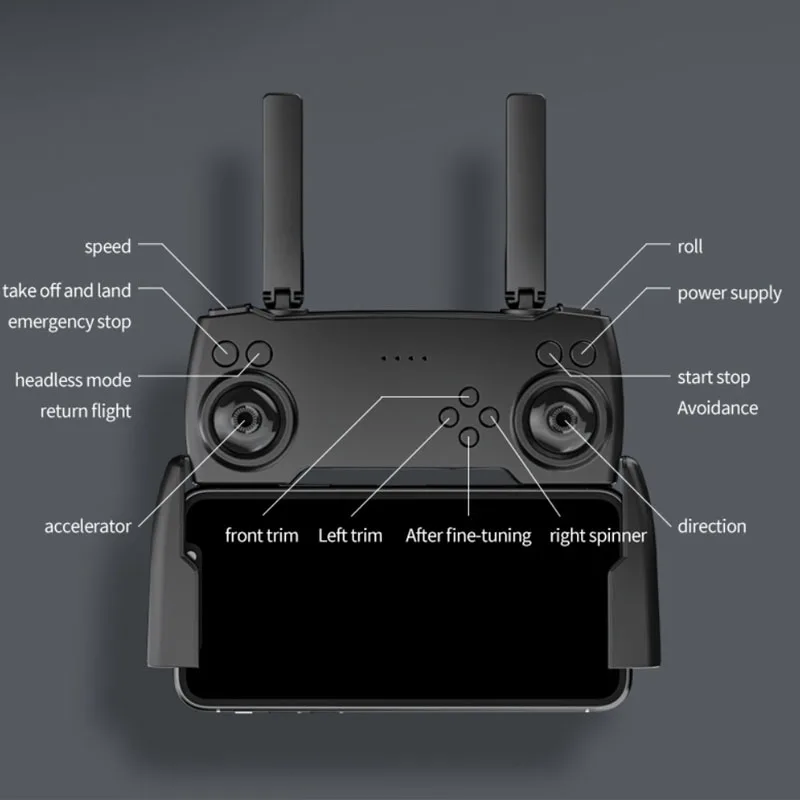 speed

take off and land
emergency stop

headless mode
return flight

accelerator

roll

power supply

start stop
Avoidance

direction

front trim

Left trim

After fine-tuning

right spinner