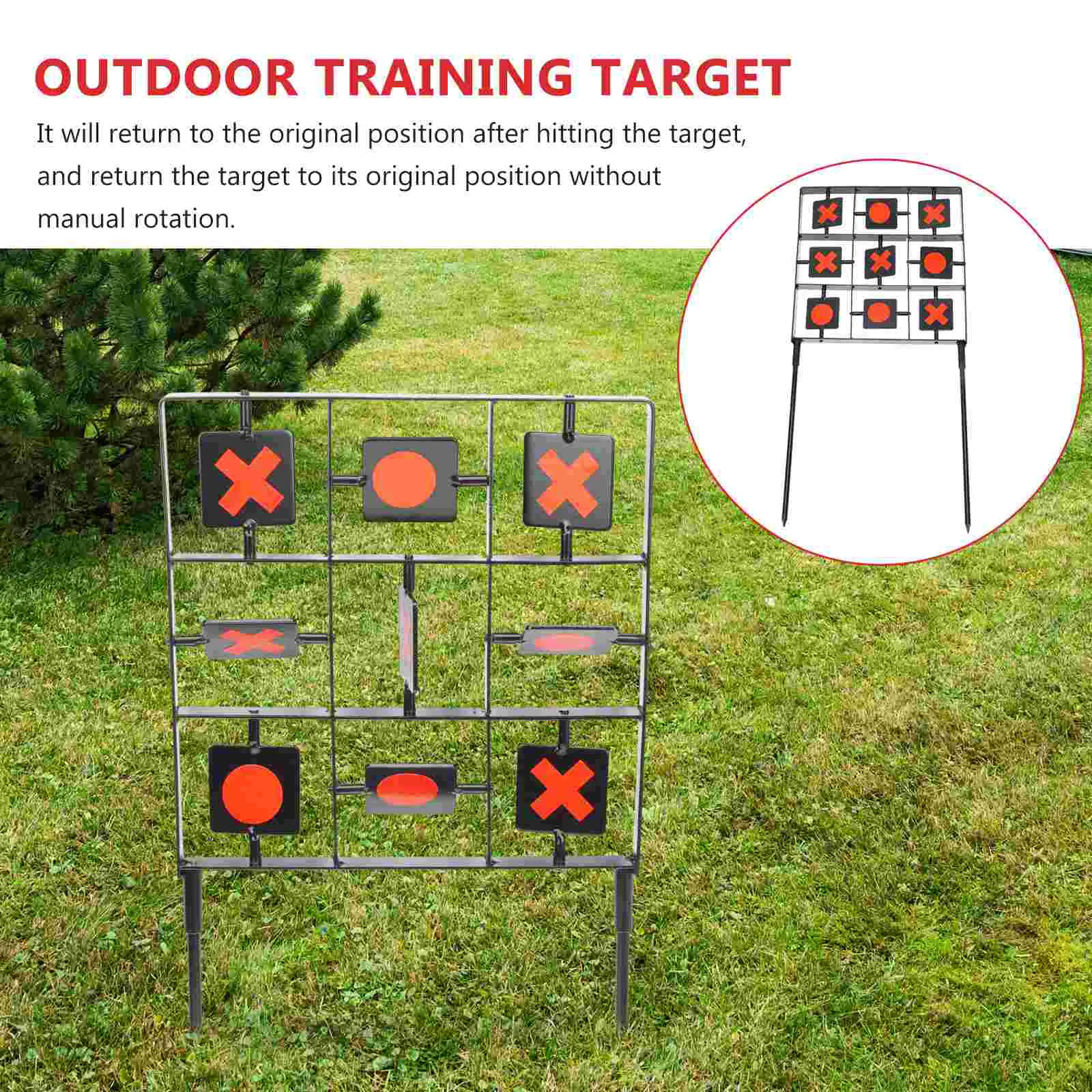 OUTDOOR TRAINING TARGET

It will return to the original position after hitting the target, and return the target to its original position without manual rotation.