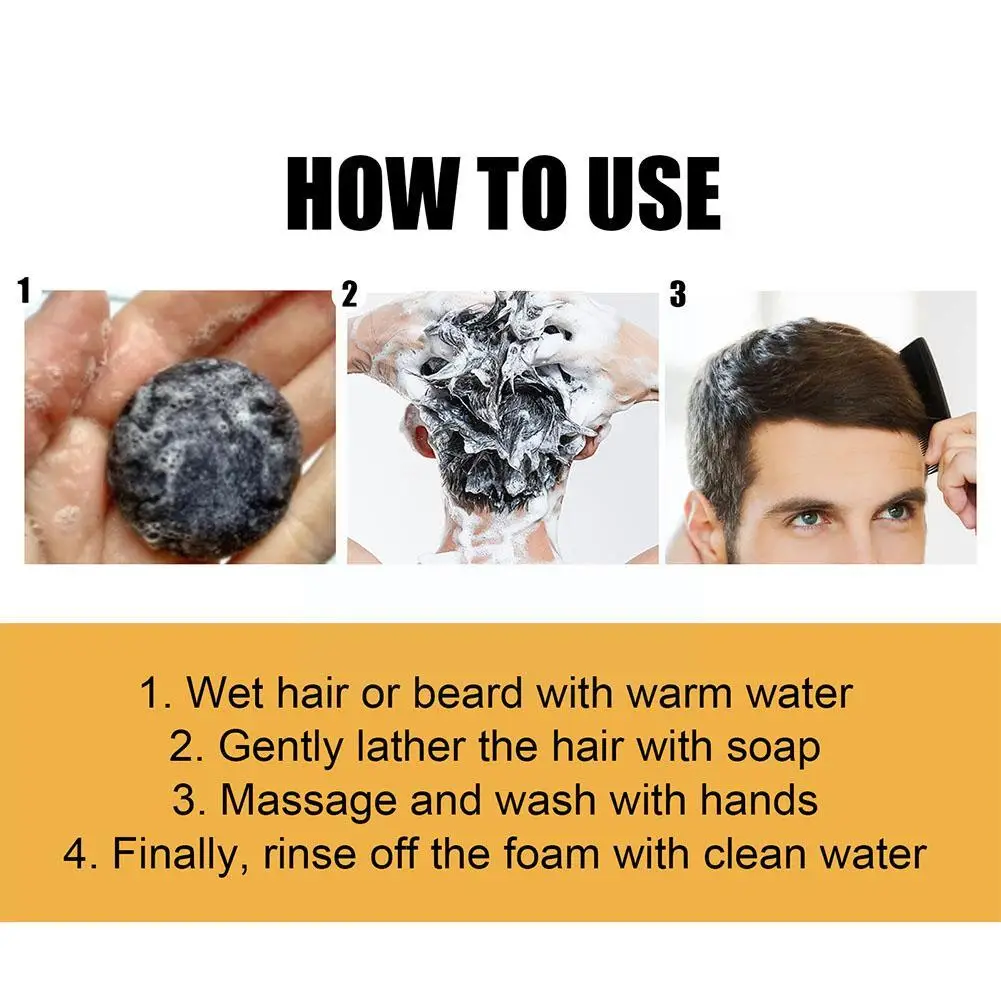 HOW TO USE

1

2

3

1. Wet hair or beard with warm water
2. Gently lather the hair with soap
3. Massage and wash with hands
4. Finally, rinse off the foam with clean water