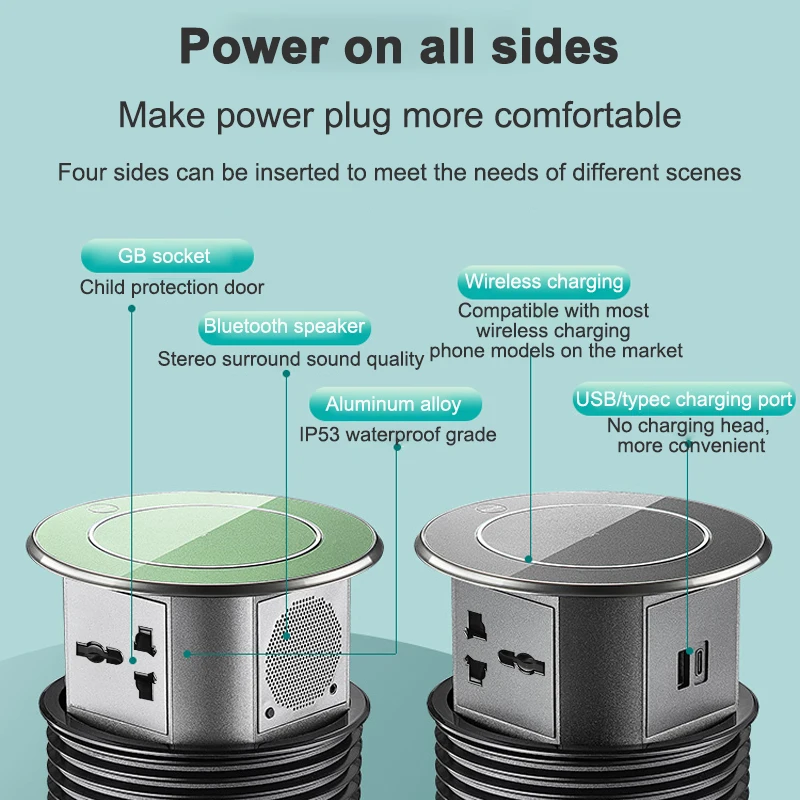 Power on all sides

Make power plug more comfortable

Four sides can be inserted to meet the needs of different scenes

GB socket
Child protection door

Bluetooth speaker
Stereo surround sound quality

Aluminum alloy
IP53 waterproof grade

Wireless charging
Compatible with most wireless charging phone models on the market

USB/typec charging port
No charging head, more convenient