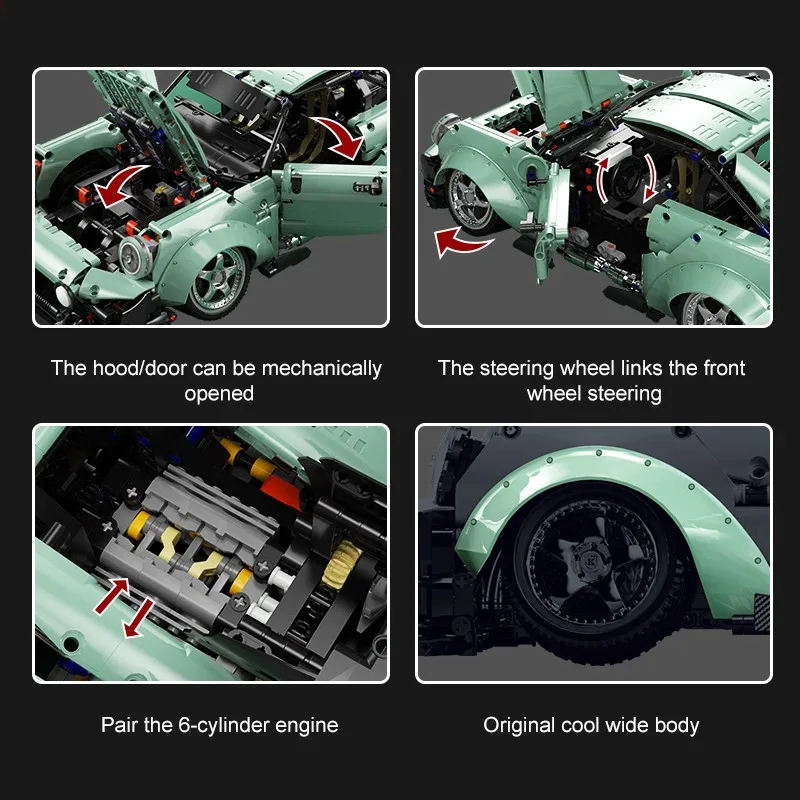 The hood/door can be mechanically opened

The steering wheel links the front wheel steering

Pair the 6-cylinder engine

Original cool wide body