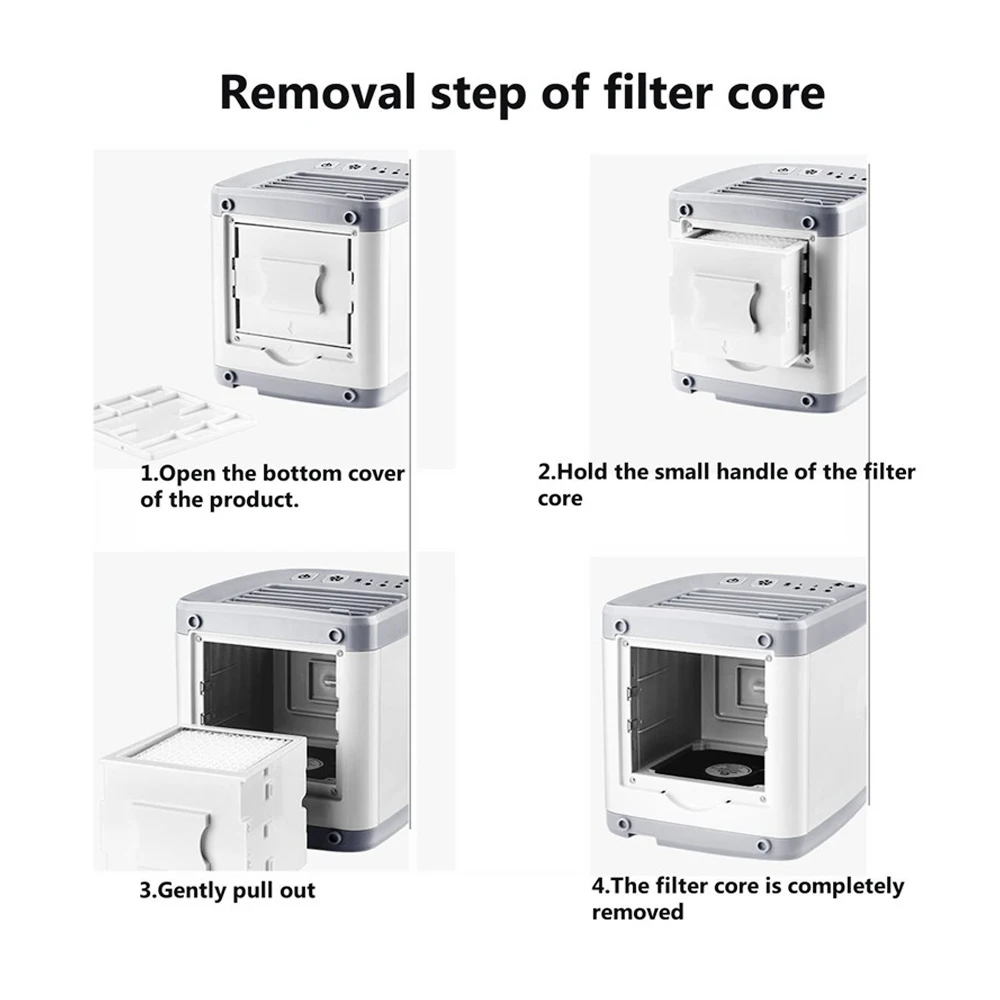 Removal step of filter core

1.Open the bottom cover of the product.

2.Hold the small handle of the filter core

3.Gently pull out

4.The filter core is completely removed