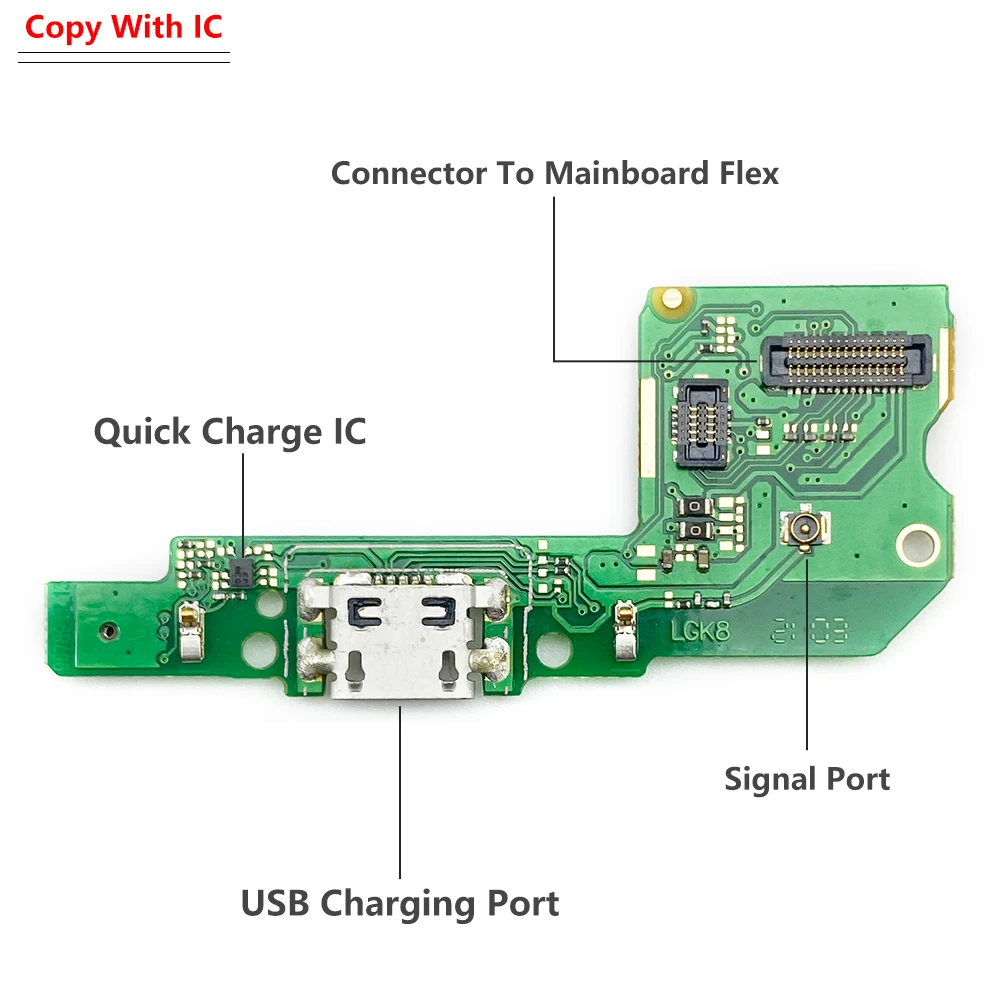 Copy With IC

Connector To Mainboard Flex

Quick Charge IC

LGK8 21 03

Signal Port

USB Charging Port