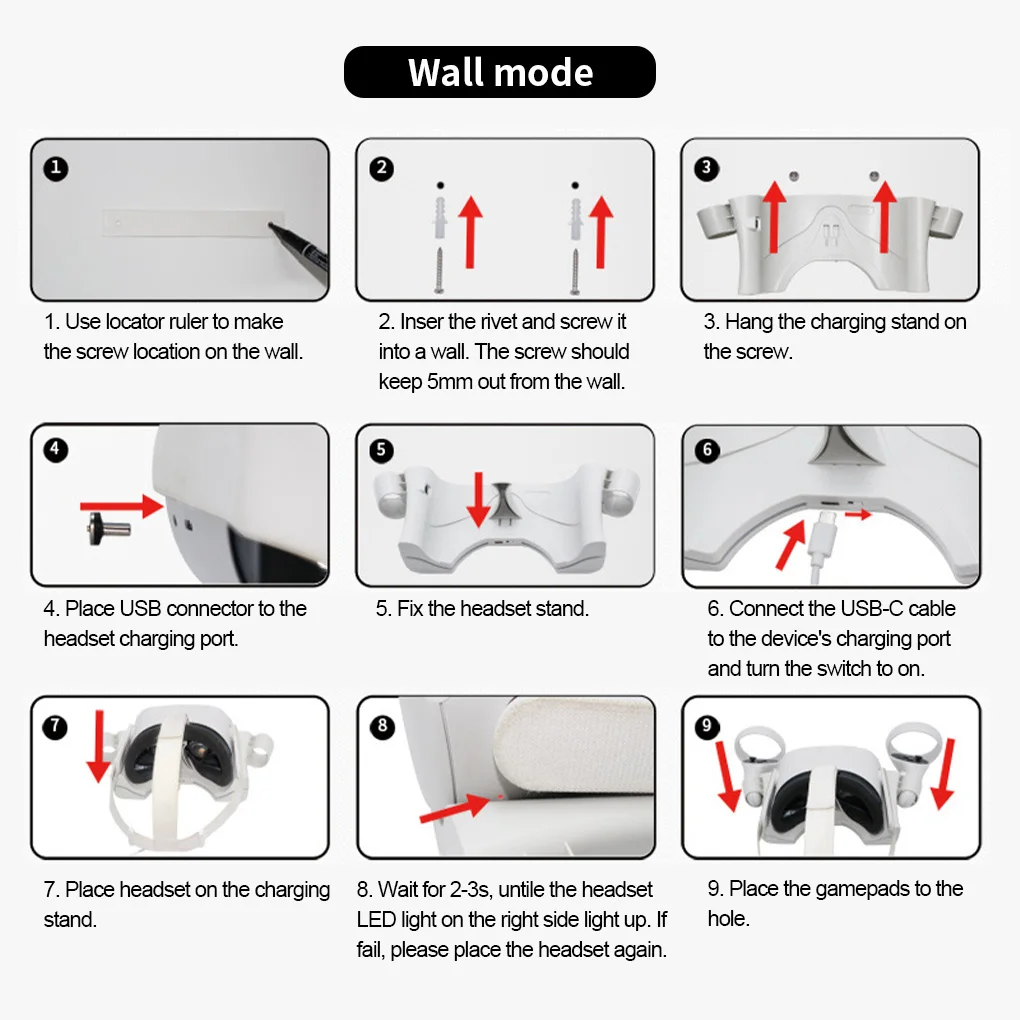 Wall mode

1

1. Use locator ruler to make the screw location on the wall.

2

2. Inser the rivet and screw it into a wall. The screw should keep 5mm out from the wall.

3

3. Hang the charging stand on the screw.

4

4. Place USB connector to the headset charging port.

5

5. Fix the headset stand.

6

6. Connect the USB-C cable to the device's charging port and turn the switch to on.

7

7. Place headset on the charging stand.

8

8. Wait for 2-3s, untile the headset LED light on the right side light up. If fail, please place the headset again.

9

9. Place the gamepads to the hole.