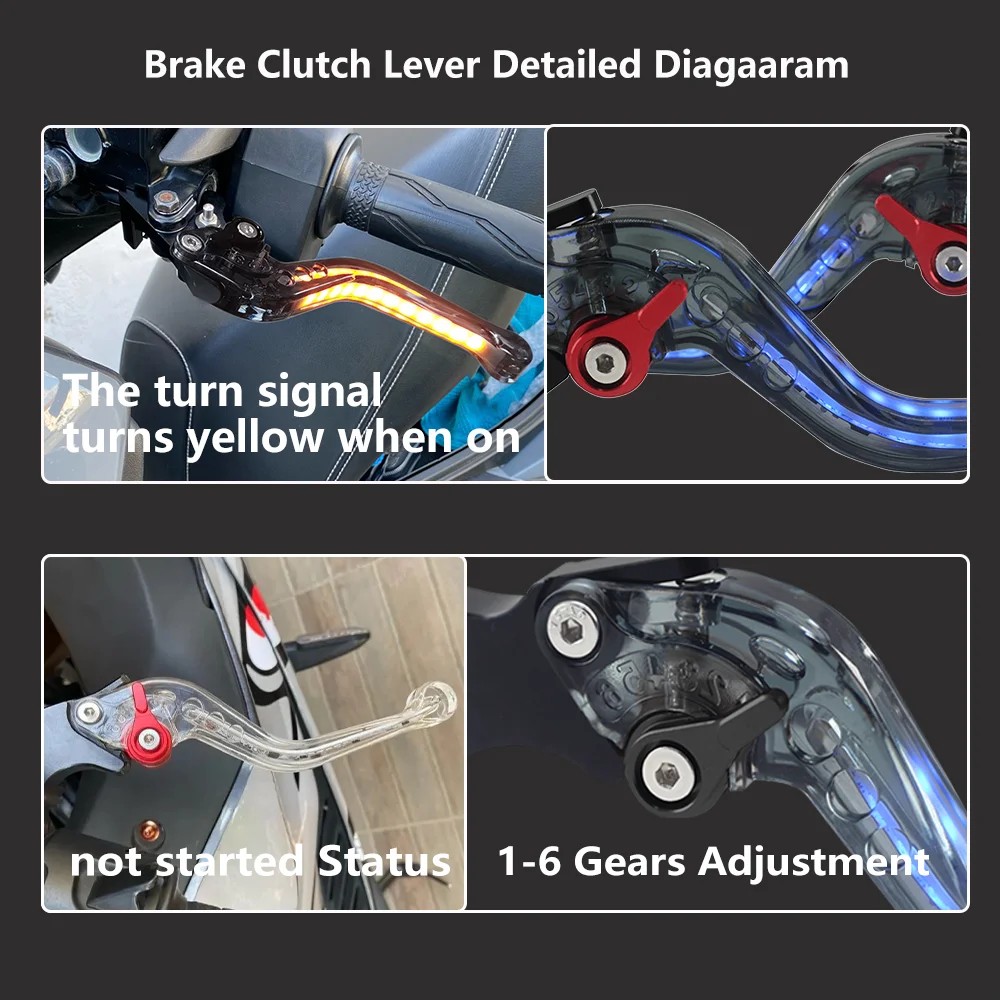 Brake Clutch Lever Detailed Diagaaram

The turn signal turns yellow when on

not started Status

1-6 Gears Adjustment