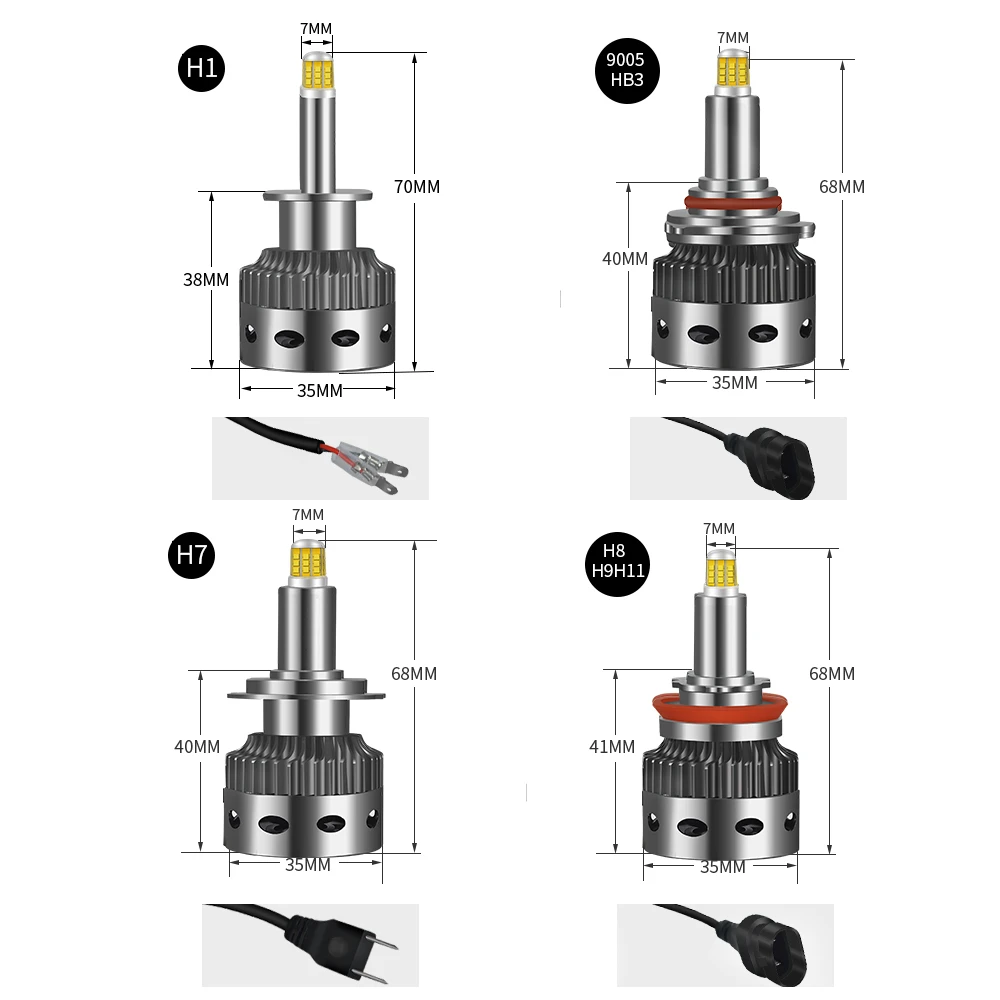 H1

7MM

70MM

38MM

35MM

9005
HB3

7MM

68MM

40MM

35MM

H7

7MM

68MM

40MM

35MM

H8
H9H11

7MM

68MM

41MM

35MM