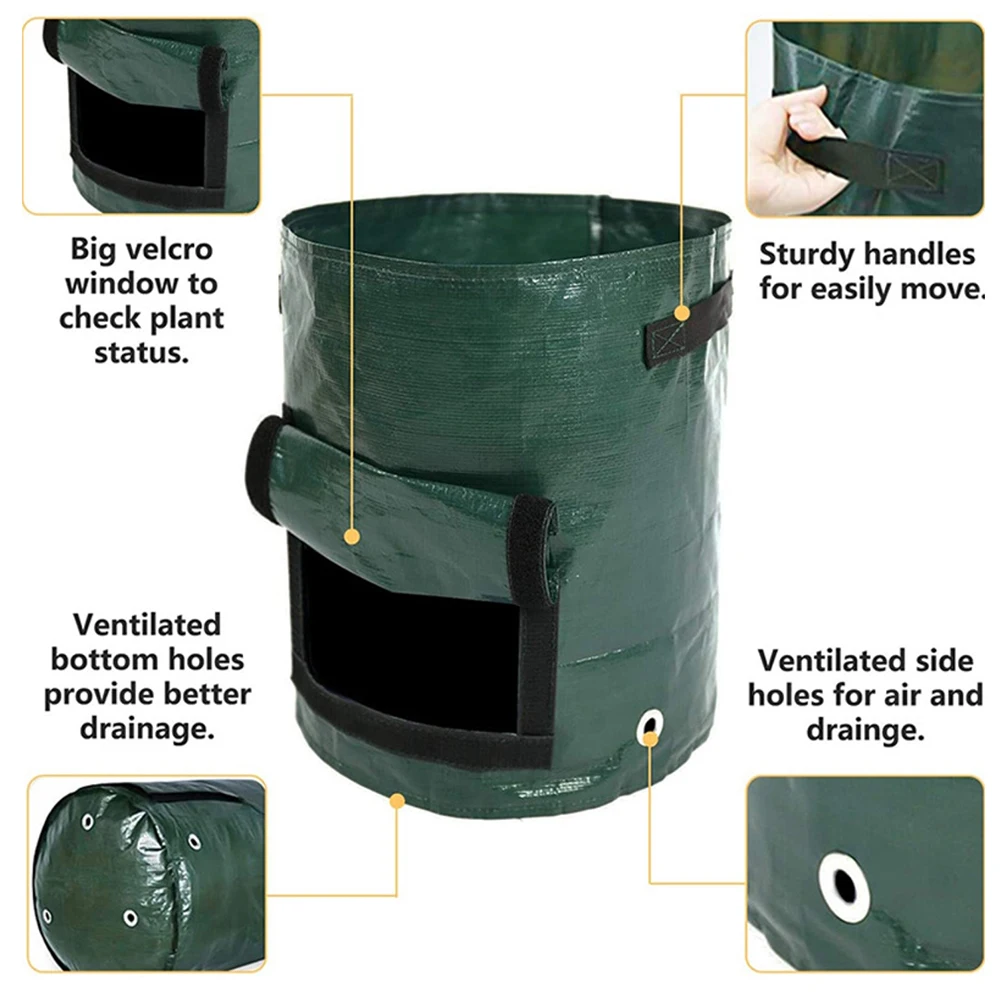 Big velcro window to check plant status.

Sturdy handles for easily move.

Ventilated bottom holes provide better drainage.

Ventilated side holes for air and drainge.