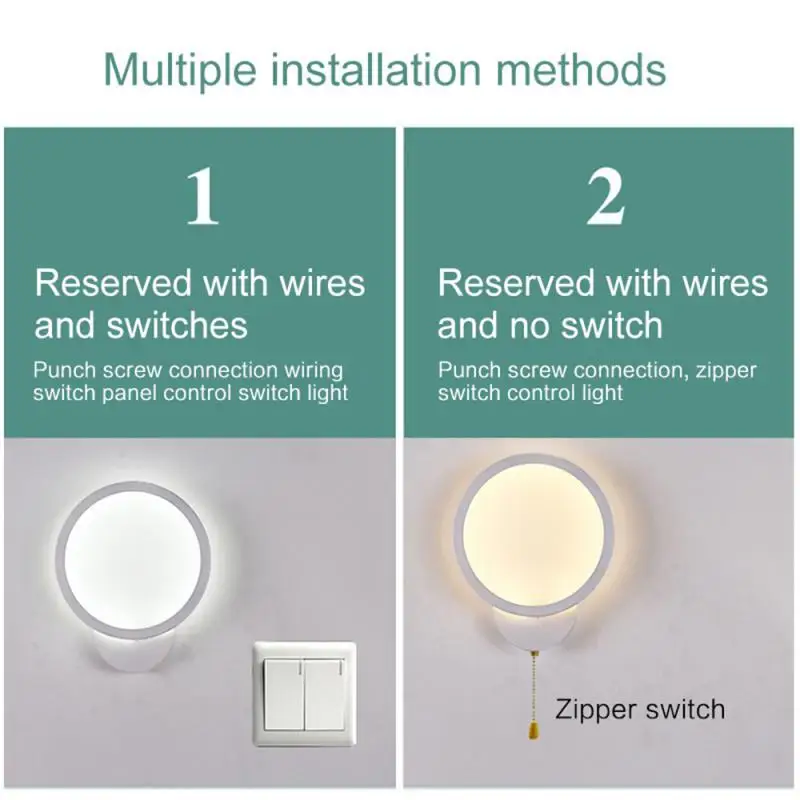 Multiple installation methods

1

Reserved with wires and switches

Punch screw connection wiring switch panel control switch light

2

Reserved with wires and no switch

Punch screw connection, zipper switch control light

Zipper switch