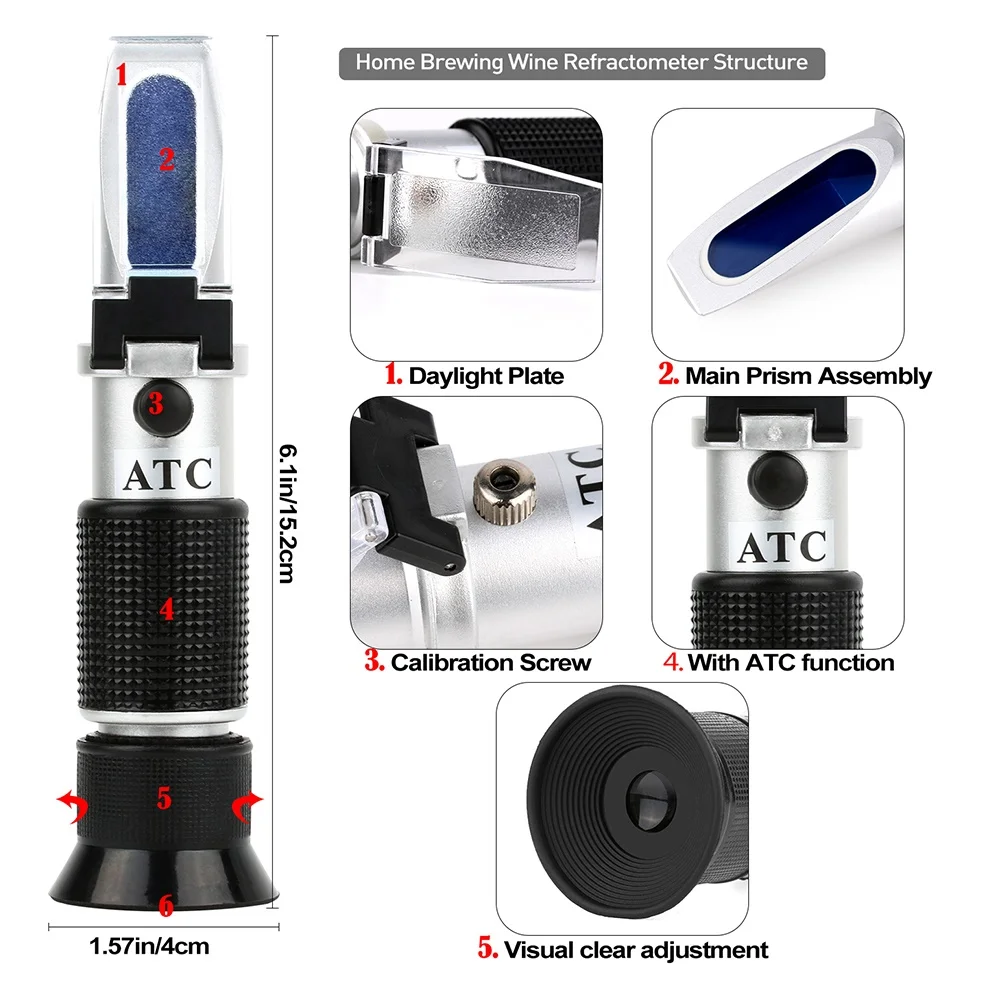 1
2
3
ATC
4
5
6
6.1in/15.2cm
1.57in/4cm

Home Brewing Wine Refractometer Structure

1. Daylight Plate
2. Main Prism Assembly
ATC
3. Calibration Screw
ATC
4. With ATC function
5. Visual clear adjustment