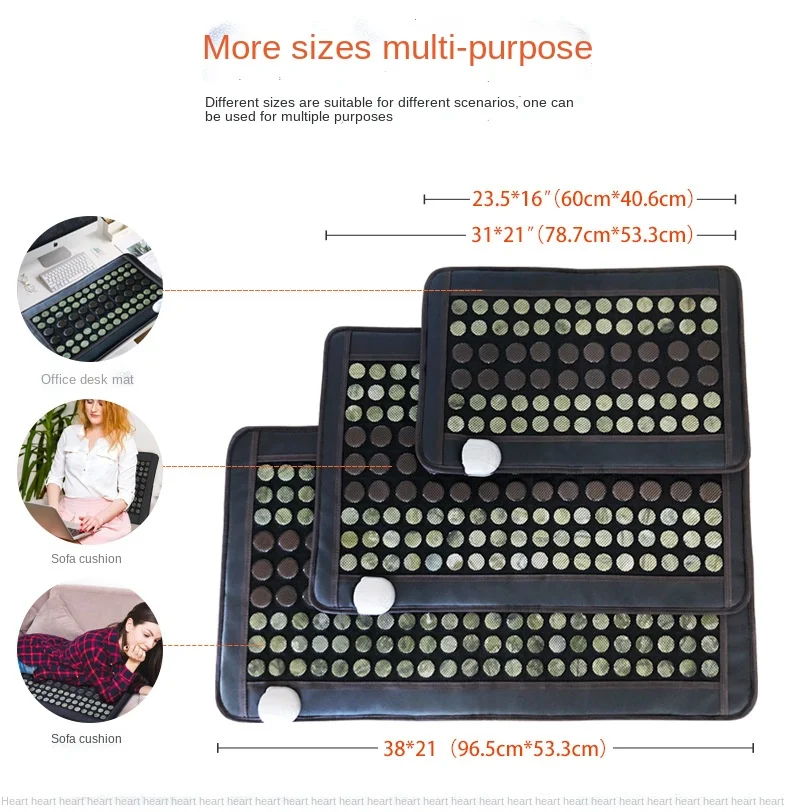 More sizes multi-purpose

Different sizes are suitable for different scenarios, one can be used for multiple purposes

23.5*16″(60cm*40.6cm)

31*21″(78.7cm*53.3cm)

Office desk mat

Sofa cushion

Sofa cushion

38*21 (96.5cm*53.3cm)

Heart heart heart heart heart heart heart heart heart heart heart heart heart heart heart heart heart heart heart heart heart heart heart heart heart heart heart heart