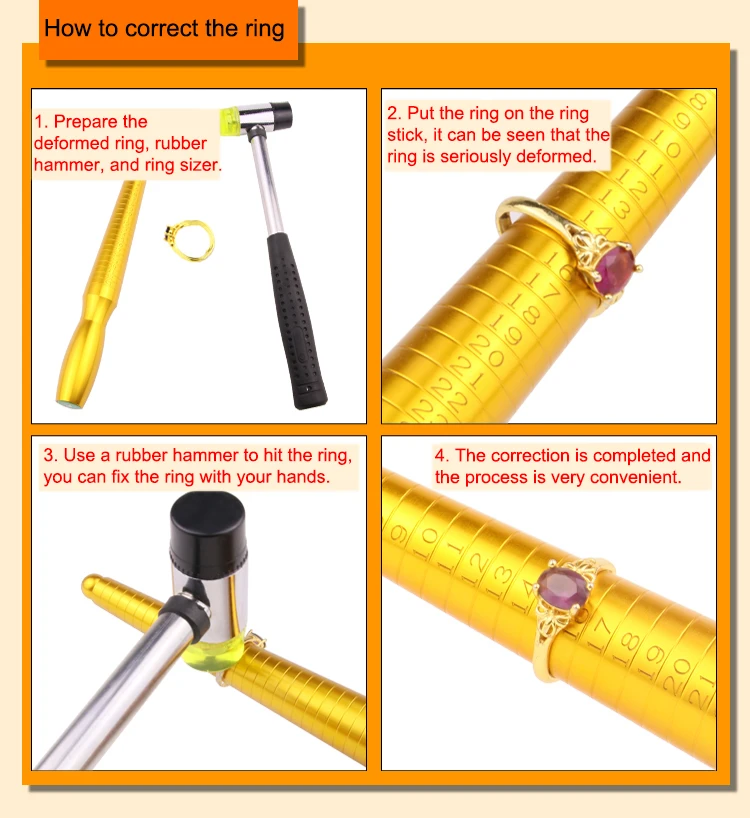 How to correct the ring

1. Prepare the deformed ring, rubber hammer, and ring sizer.

2. Put the ring on the ring stick, it can be seen that the ring is seriously deformed.

8 9 10 11 12 13 14 16 17 18 19 20 21 22 23

3. Use a rubber hammer to hit the ring, you can fix the ring with your hands.

4. The correction is completed and the process is very convenient.

9 10 11 12 13 14 17 18 19 20 21