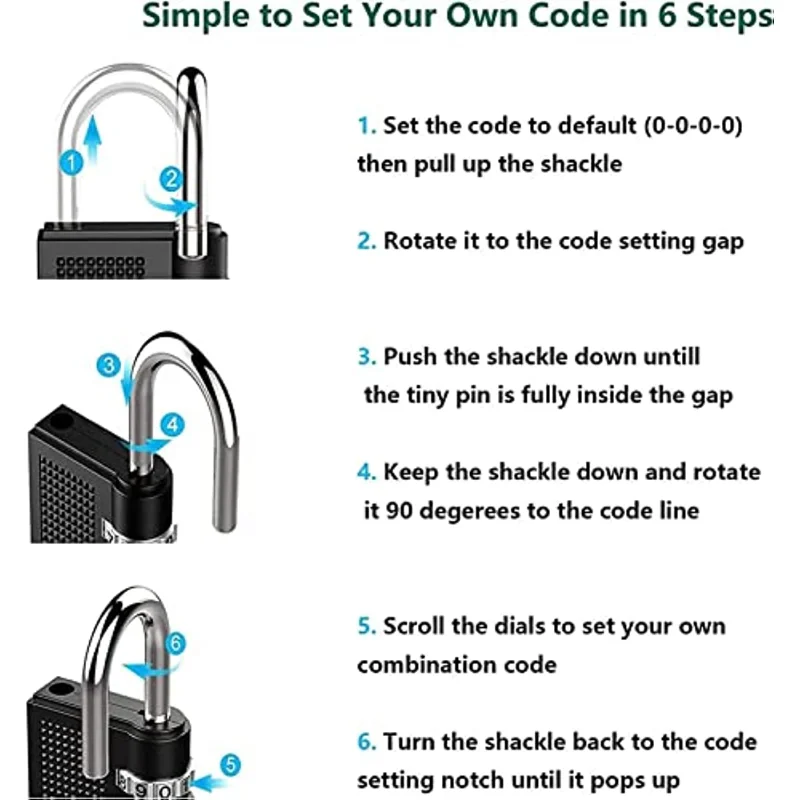 Simple to Set Your Own Code in 6 Steps

1
2

1. Set the code to default (0-0-0-0) then pull up the shackle

2. Rotate it to the code setting gap

3
4

3. Push the shackle down untill the tiny pin is fully inside the gap

4. Keep the shackle down and rotate it 90 degerees to the code line

6
5
9 0

5. Scroll the dials to set your own combination code

6. Turn the shackle back to the code setting notch until it pops up