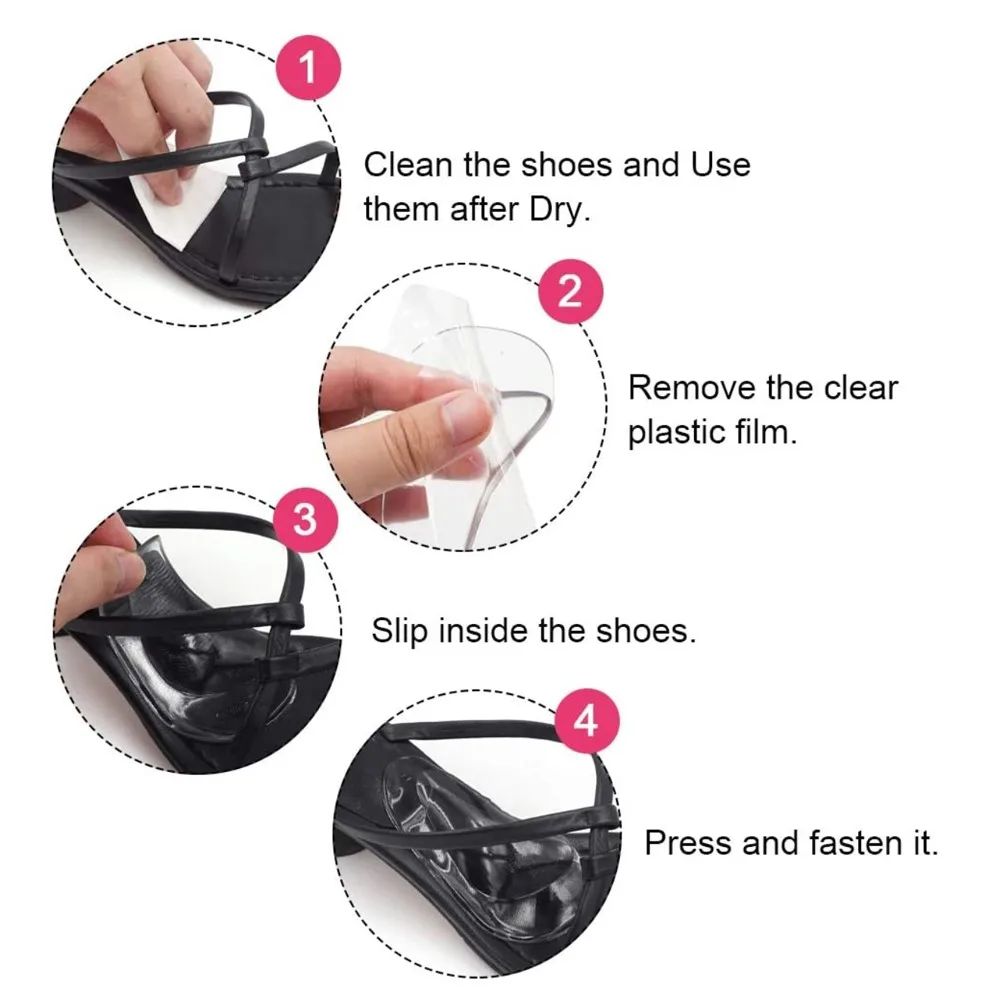 1
Clean the shoes and Use them after Dry.

2
Remove the clear plastic film.

3
Slip inside the shoes.

4
Press and fasten it.