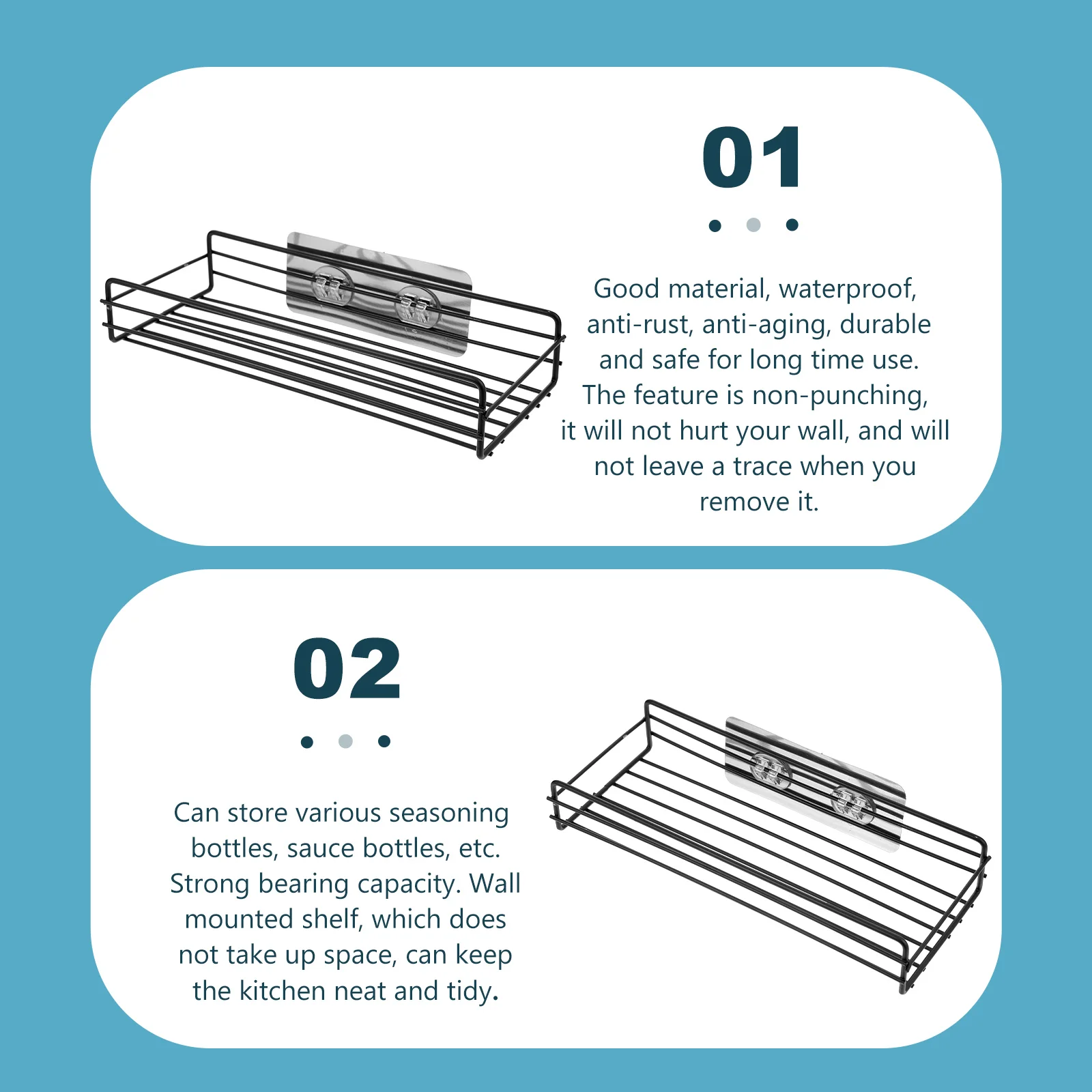 01

Good material, waterproof, anti-rust, anti-aging, durable and safe for long time use. The feature is non-punching, it will not hurt your wall, and will not leave a trace when you remove it.

02

Can store various seasoning bottles, sauce bottles, etc. Strong bearing capacity. Wall mounted shelf, which does not take up space, can keep the kitchen neat and tidy.