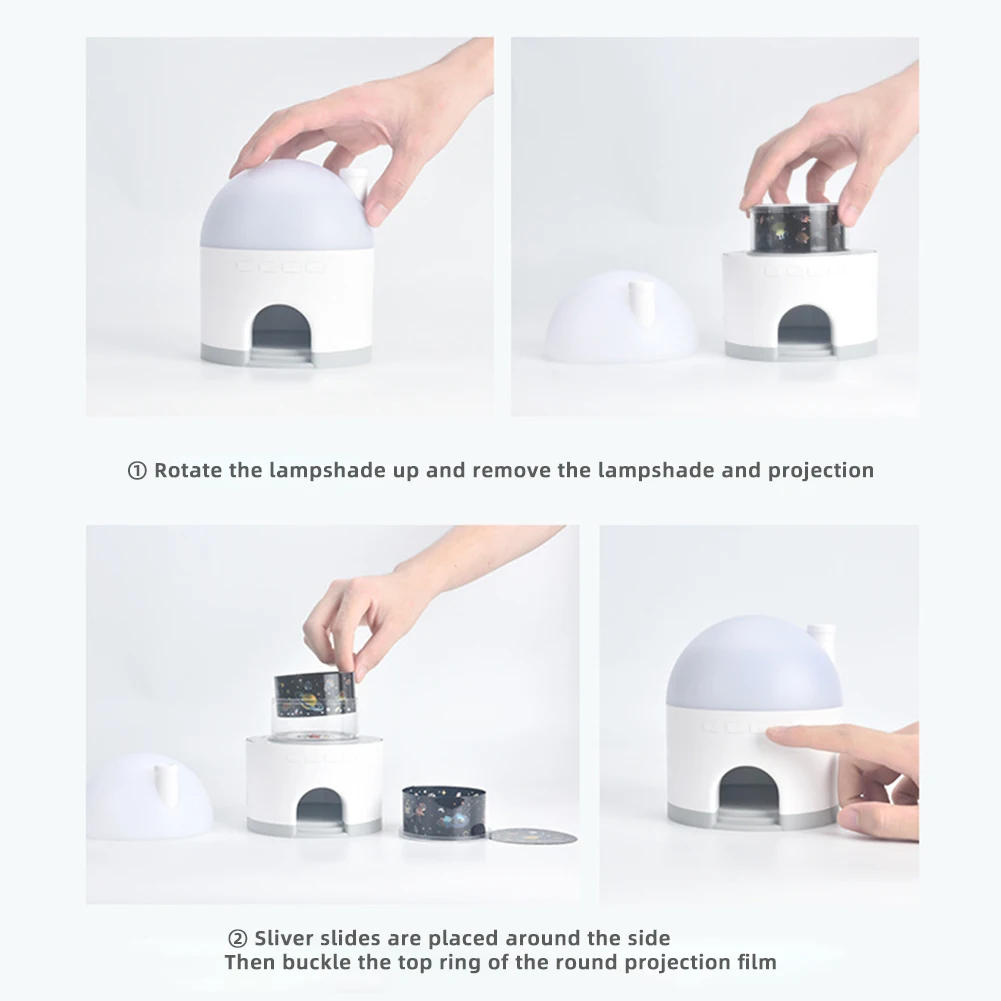 ① Rotate the lampshade up and remove the lampshade and projection

② Sliver slides are placed around the side
Then buckle the top ring of the round projection film