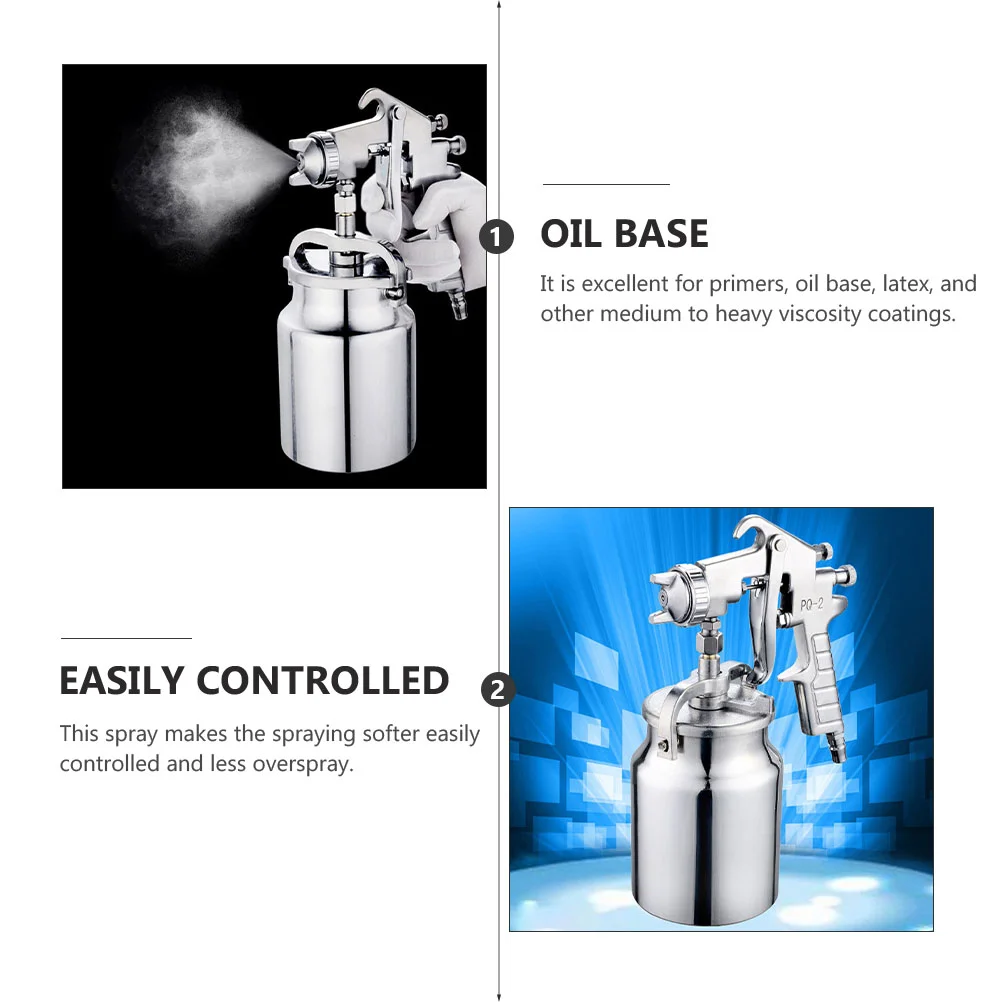 1 OIL BASE

It is excellent for primers, oil base, latex, and other medium to heavy viscosity coatings.

PQ-2

EASILY CONTROLLED

2

This spray makes the spraying softer easily controlled and less overspray.