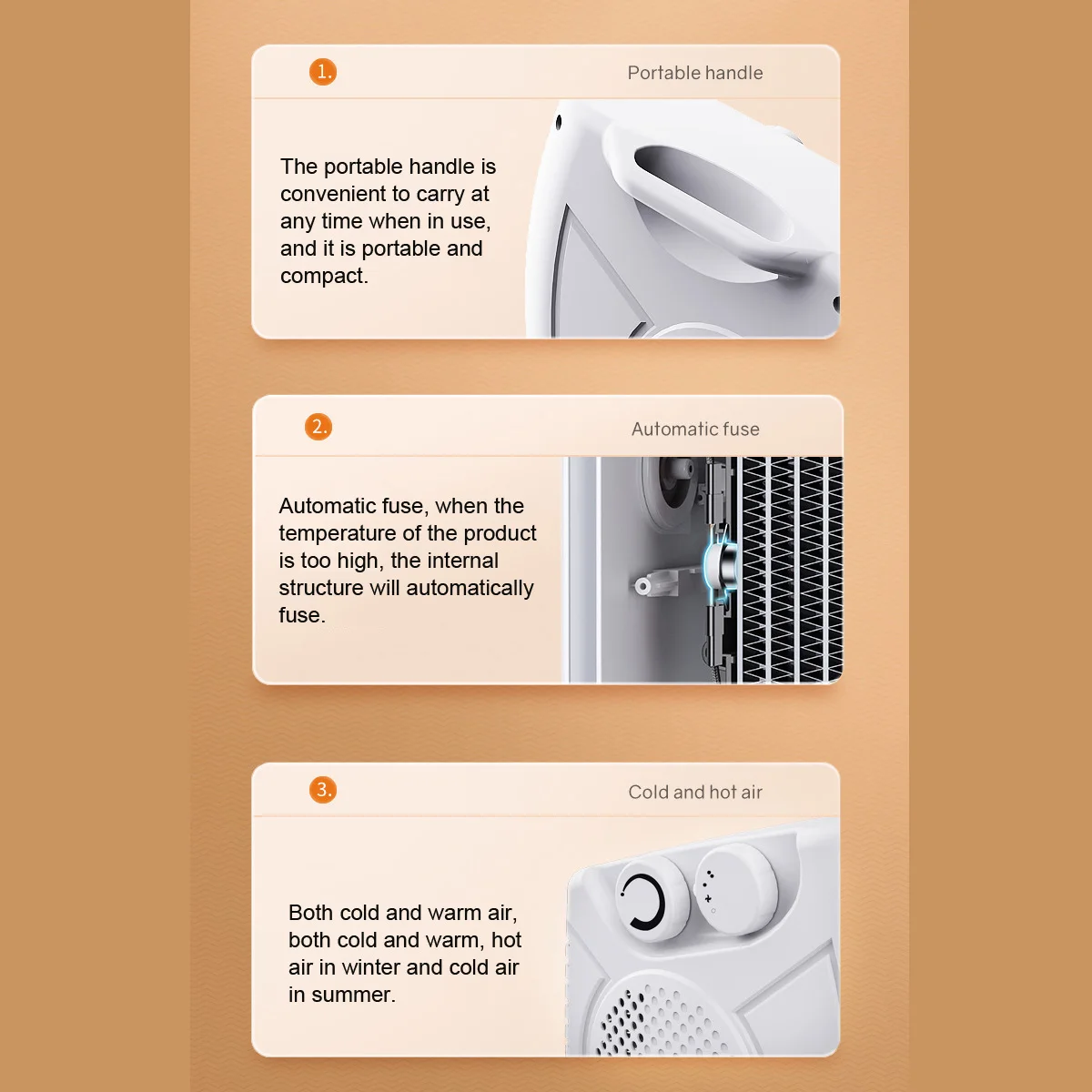 1. Portable handle

The portable handle is convenient to carry at any time when in use, and it is portable and compact.

2. Automatic fuse

Automatic fuse, when the temperature of the product is too high, the internal structure will automatically fuse.

3. Cold and hot air

Both cold and warm air, both cold and warm, hot air in winter and cold air in summer.