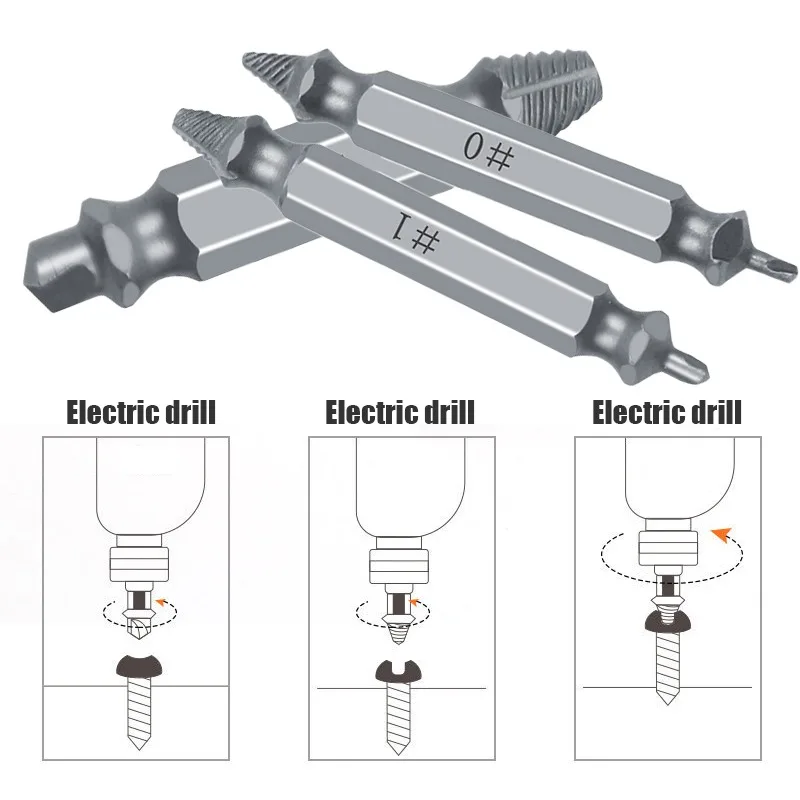 0#

1#

Electric drill

Electric drill

Electric drill