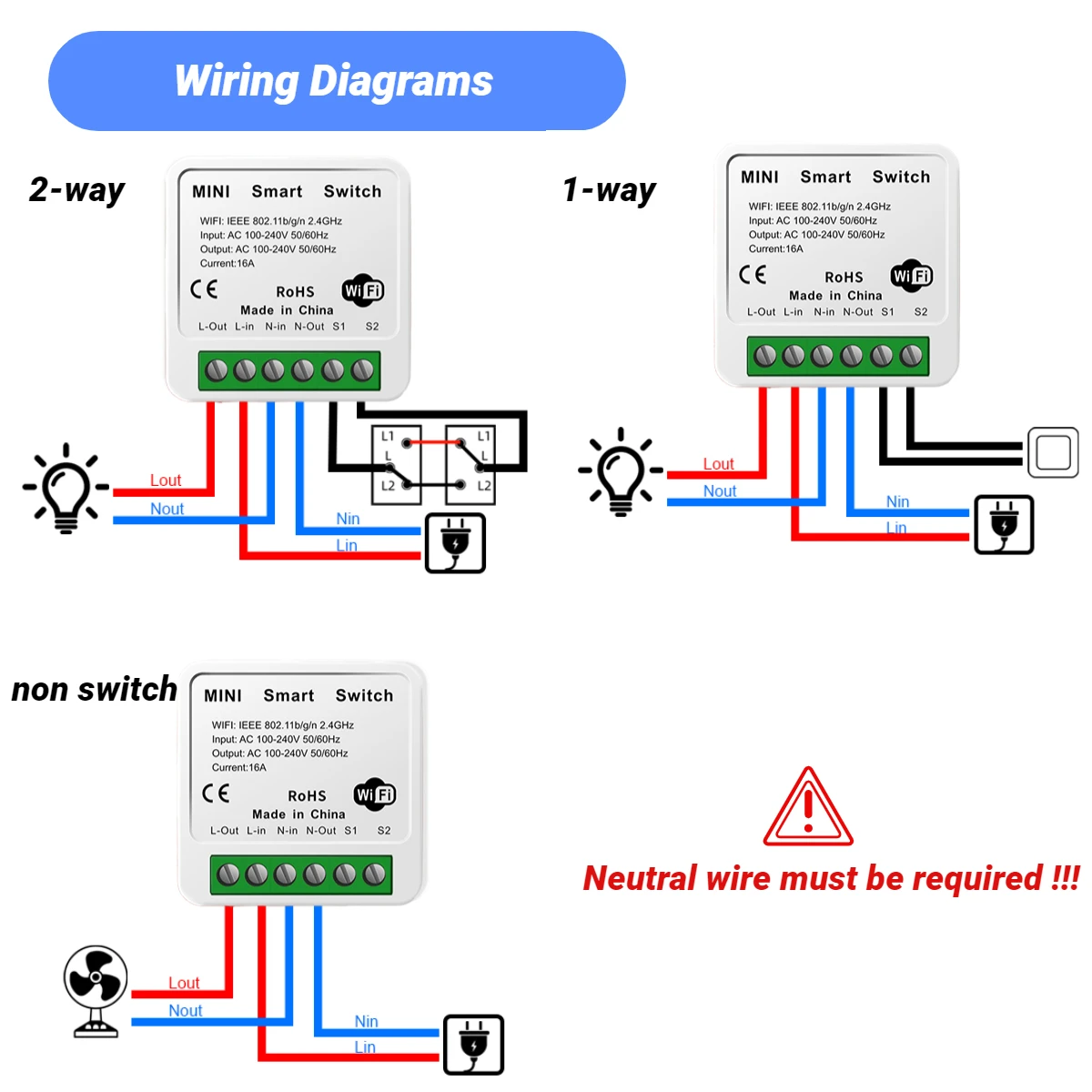 Wiring Diagrams

2-way

MINI Smart Switch

WIFI: IEEE 802.11b/g/n 2.4GHz
Input: AC 100-240V 50/60Hz
Output: AC 100-240V 50/60Hz
Current:16A

CE RoHS WiFi
Made in China

L-Out L-in N-in N-Out S1 S2

L1 L L2 L1 L L2

Lout
Nout
Nin
Lin

1-way

MINI Smart Switch

WIFI: IEEE 802.11b/g/n 2.4GHz
Input: AC 100-240V 50/60Hz
Output: AC 100-240V 50/60Hz
Current:16A

CE RoHS WiFi
Made in China

L-Out L-in N-in N-Out S1 S2

Lout
Nout
Nin
Lin

non switch

MINI Smart Switch

WIFI: IEEE 802.11b/g/n 2.4GHz
Input: AC 100-240V 50/60Hz
Output: AC 100-240V 50/60Hz
Current:16A

CE RoHS WiFi
Made in China

L-Out L-in N-in N-Out S1 S2

Lout
Nout
Nin
Lin

Neutral wire must be required !!!