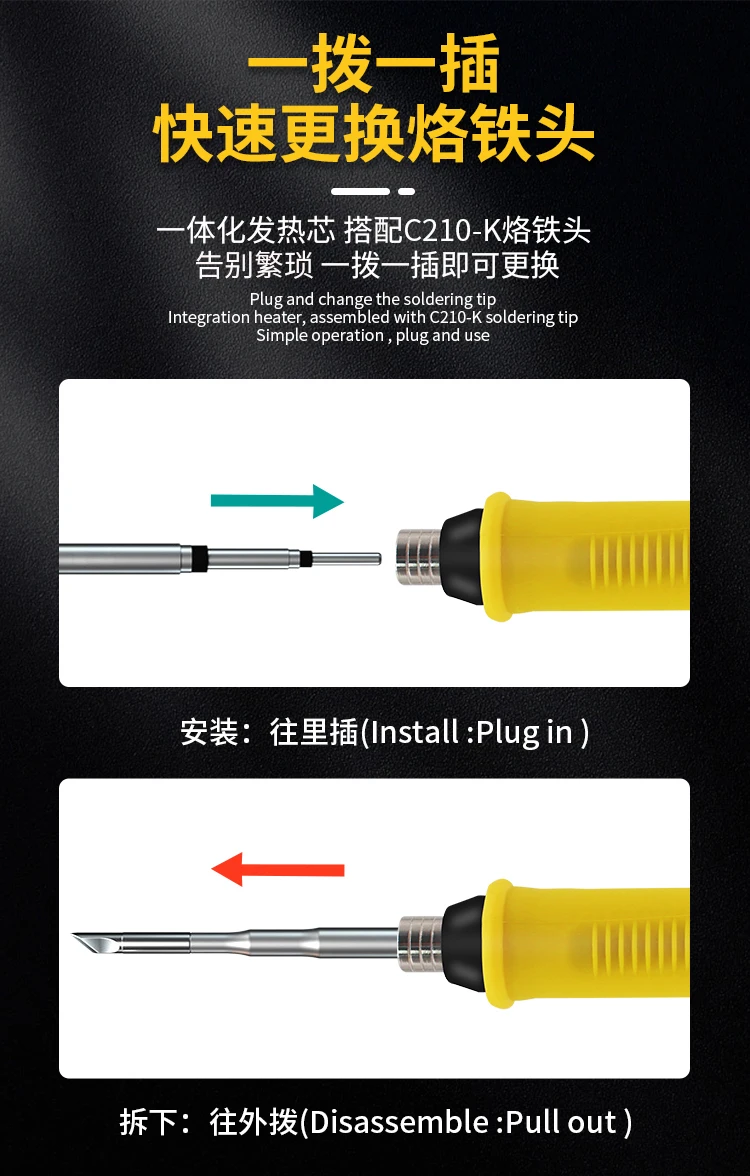 一拨一插
快速更换烙铁头

一体化发热芯 搭配C210-K烙铁头
告别繁琐 一拨一插即可更换

Plug and change the soldering tip
Integration heater, assembled with C210-K soldering tip
Simple operation , plug and use

安装：往里插(Install :Plug in )

拆下：往外拨(Disassemble :Pull out )