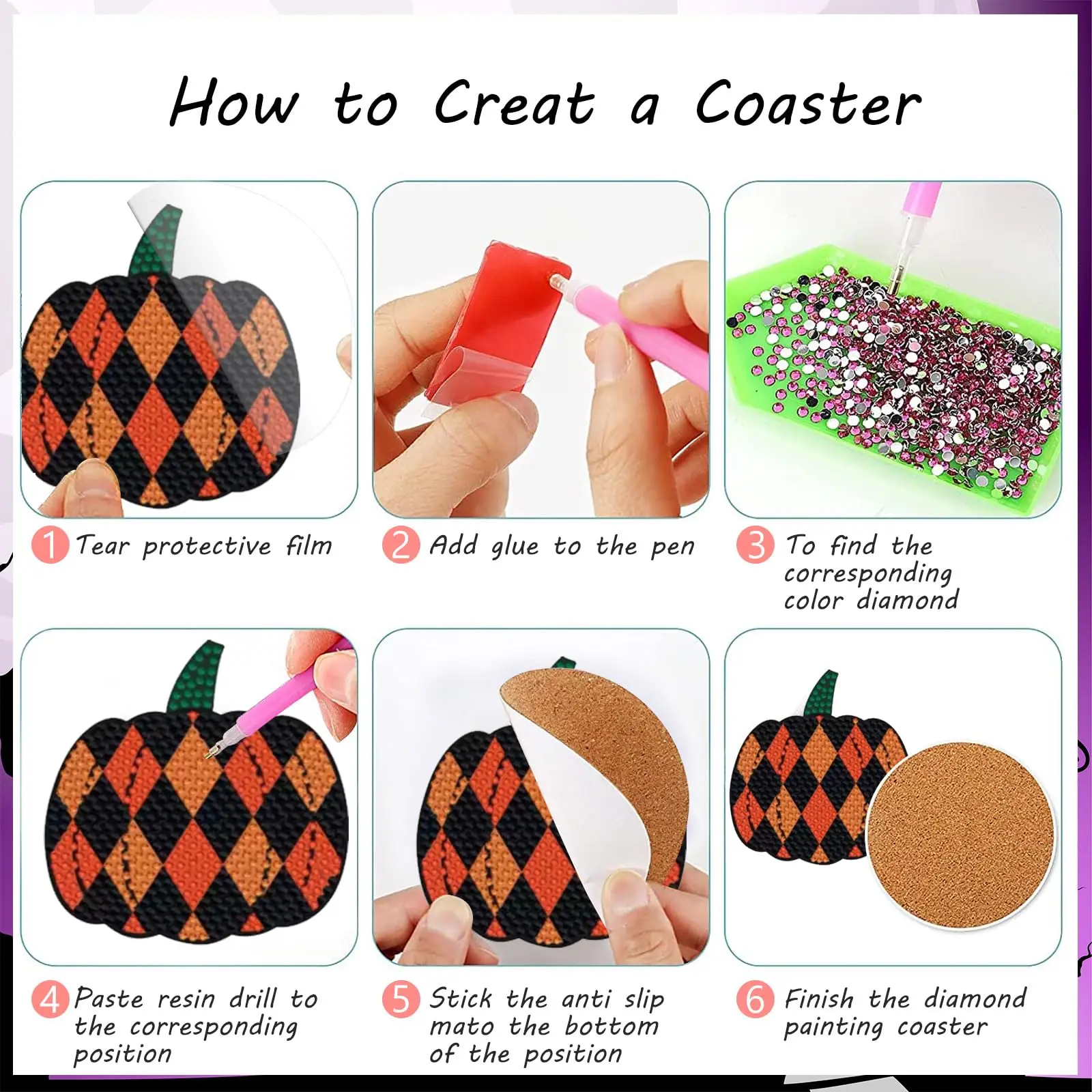 How to Creat a Coaster

1 Tear protective film

2 Add glue to the pen

3 To find the corresponding color diamond

4 Paste resin drill to the corresponding position

5 Stick the anti slip mato the bottom of the position

6 Finish the diamond painting coaster