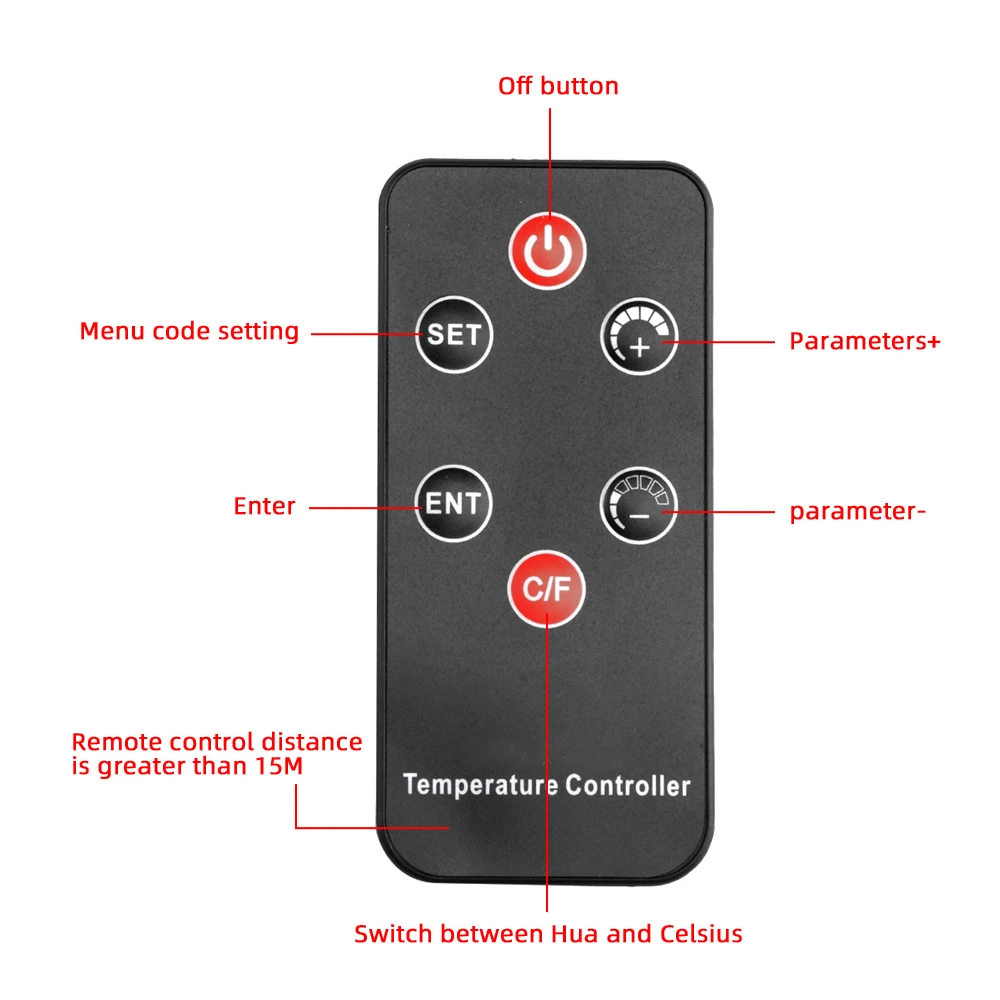 Off button

Menu code setting

SET

+

Parameters+

Enter

ENT

−

parameter-

C/F

Remote control distance is greater than 15M

Temperature Controller

Switch between Hua and Celsius