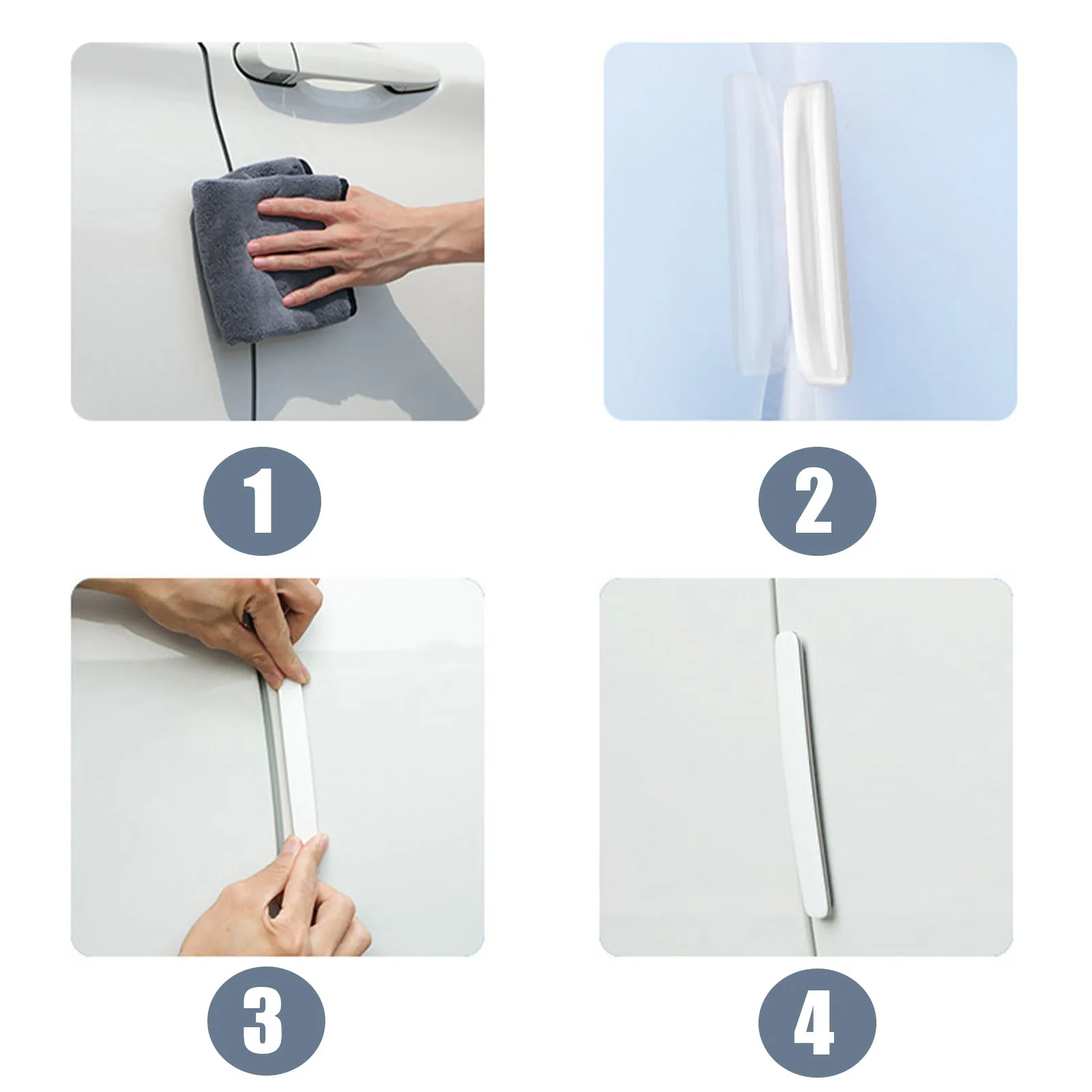 1

2

3

4