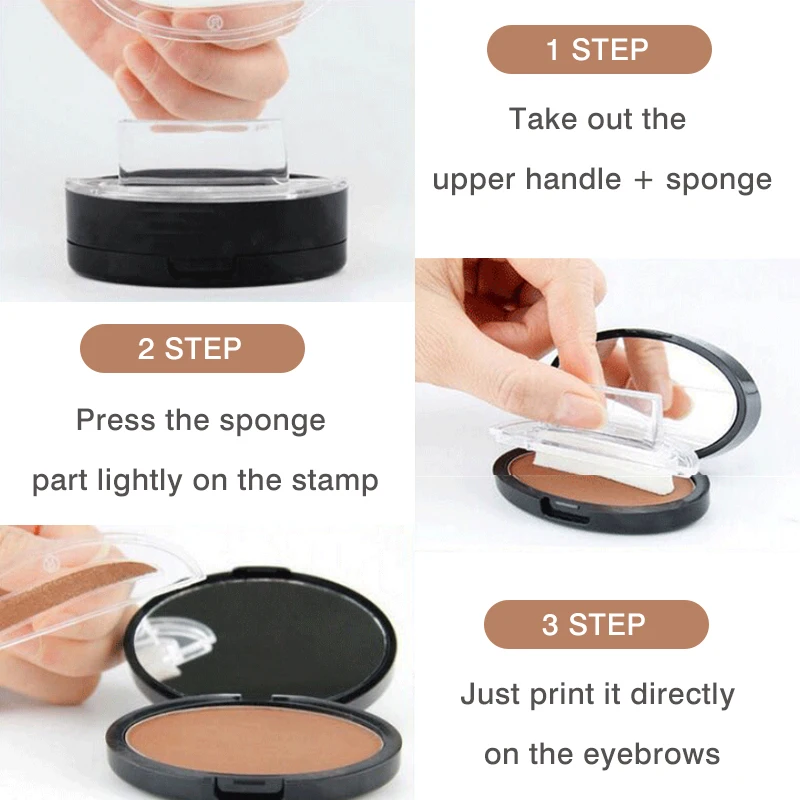 1 STEP

Take out the upper handle + sponge

2 STEP

Press the sponge part lightly on the stamp

3 STEP

Just print it directly on the eyebrows