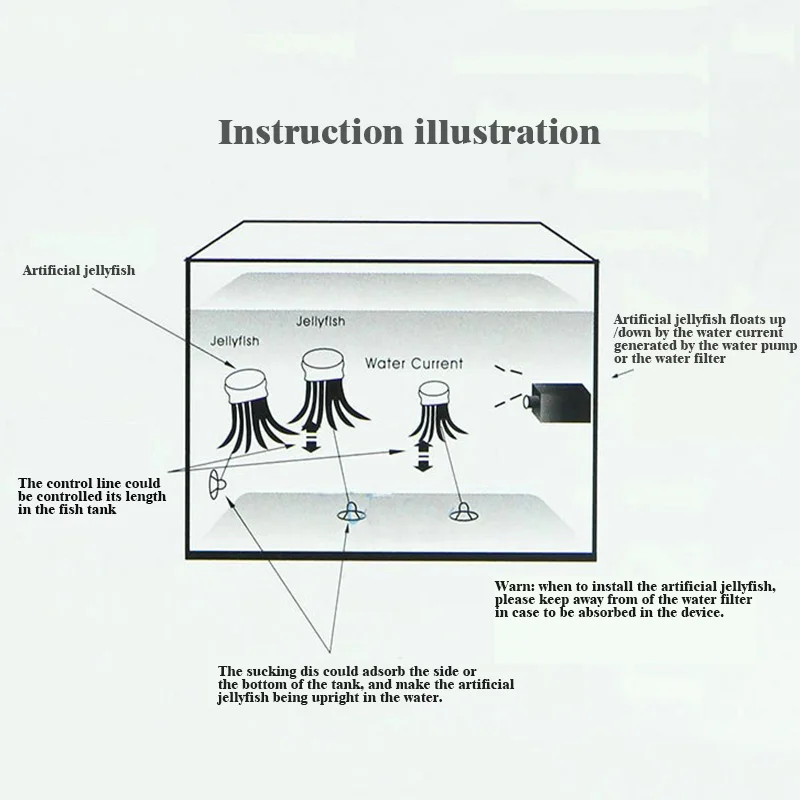 Instruction illustration

Artificial jellyfish

Jellyfish

Jellyfish

Water Current

Artificial jellyfish floats up /down by the water current generated by the water pump or the water filter

The control line could be controlled its length in the fish tank

Warn: when to install the artificial jellyfish, please keep away from of the water filter in case to be absorbed in the device.

The sucking dis could adsorb the side or the bottom of the tank, and make the artificial jellyfish being upright in the water.