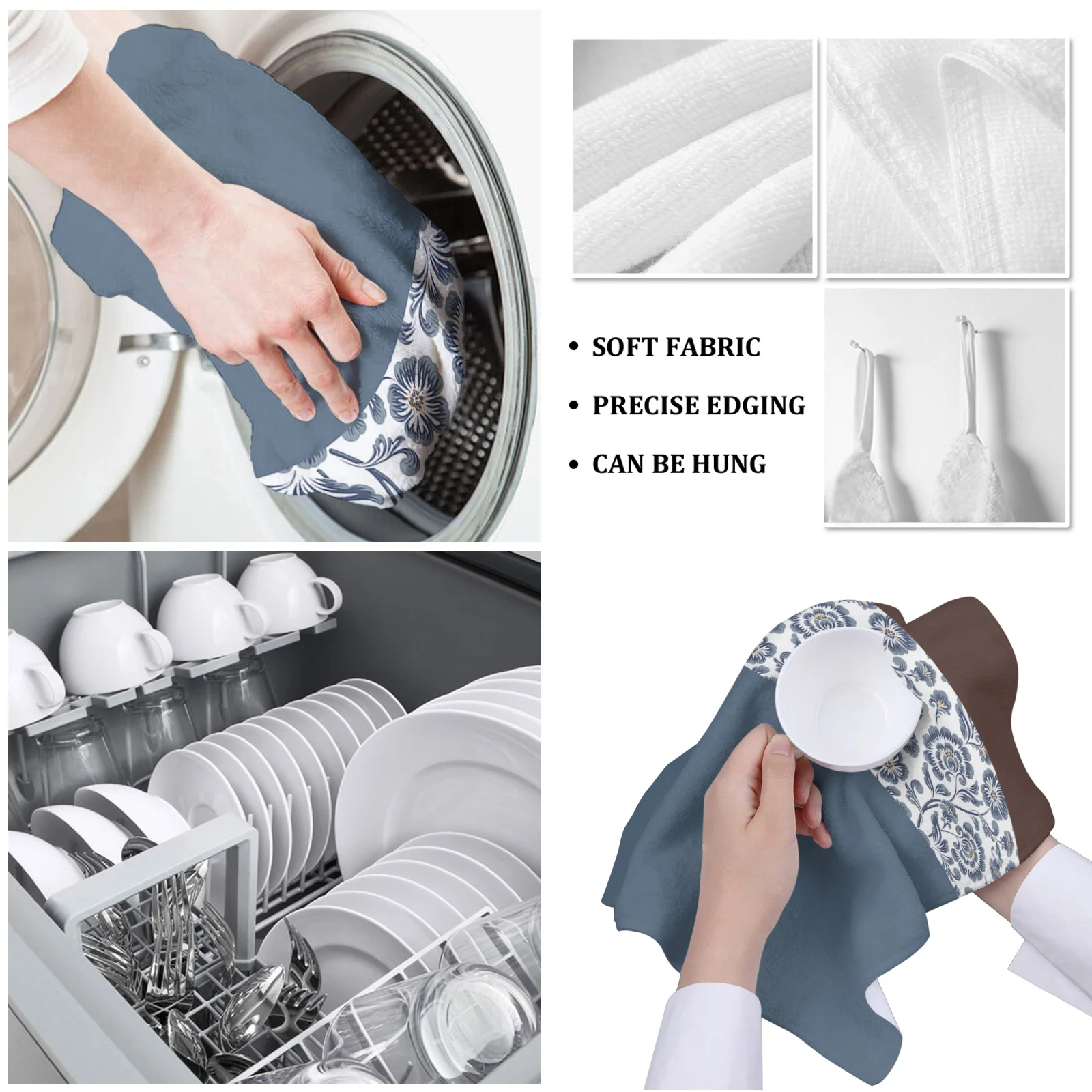 • SOFT FABRIC
• PRECISE EDGING
• CAN BE HUNG