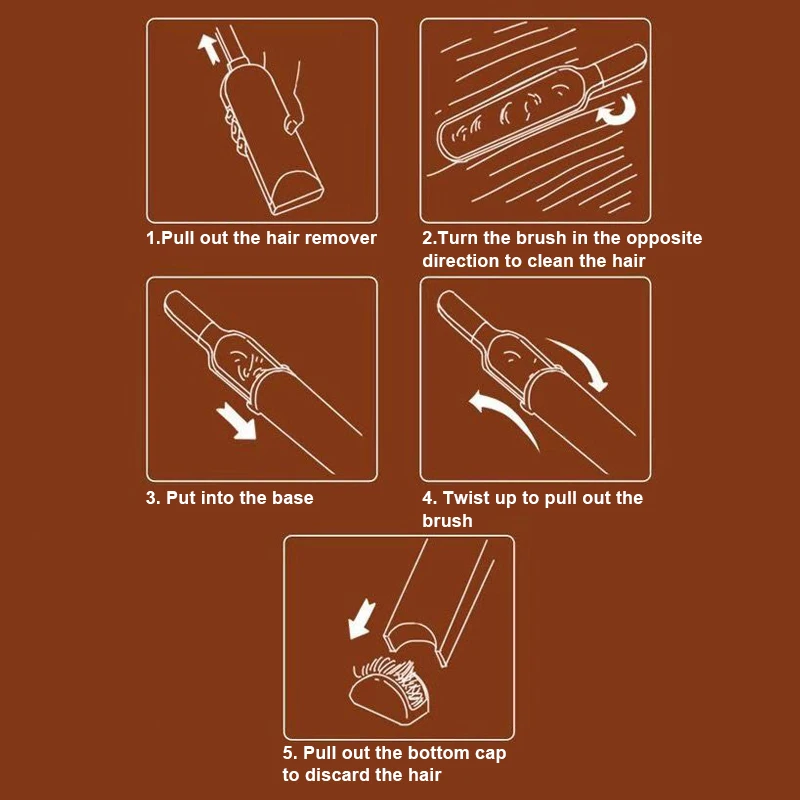 1.Pull out the hair remover

2.Turn the brush in the opposite direction to clean the hair

3. Put into the base

4. Twist up to pull out the brush

5. Pull out the bottom cap to discard the hair