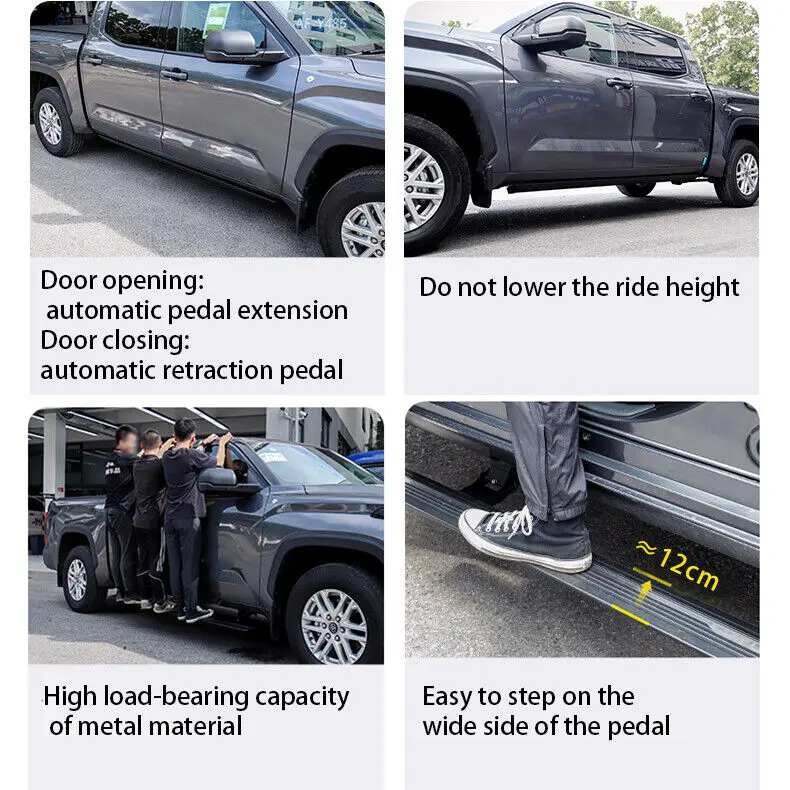 Door opening:
automatic pedal extension
Door closing:
automatic retraction pedal

Do not lower the ride height

High load-bearing capacity of metal material

≈12cm

Easy to step on the wide side of the pedal