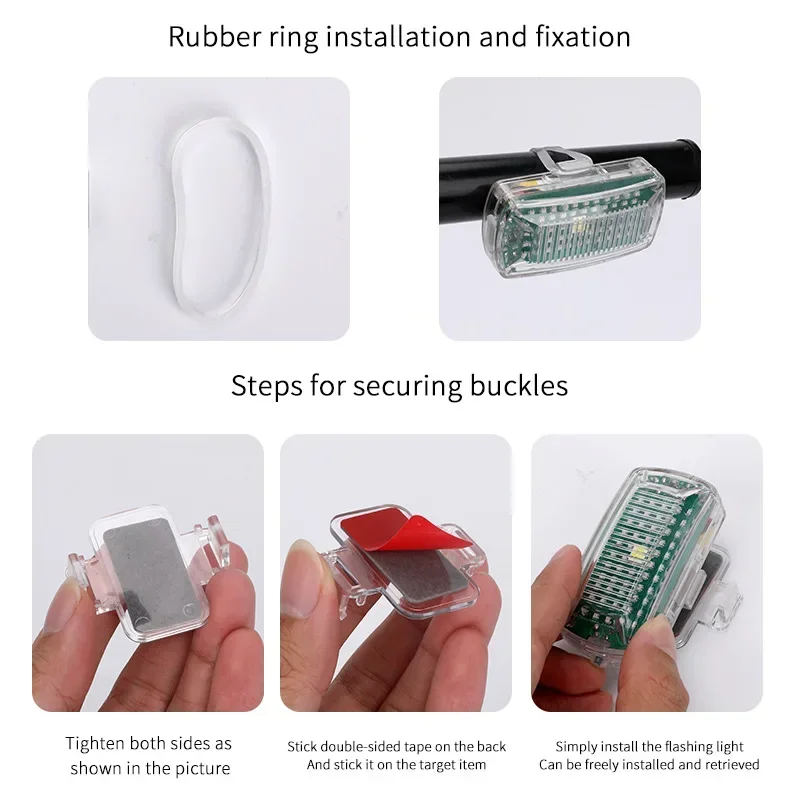 Rubber ring installation and fixation

Steps for securing buckles

Tighten both sides as shown in the picture

Stick double-sided tape on the back
And stick it on the target item

Simply install the flashing light
Can be freely installed and retrieved