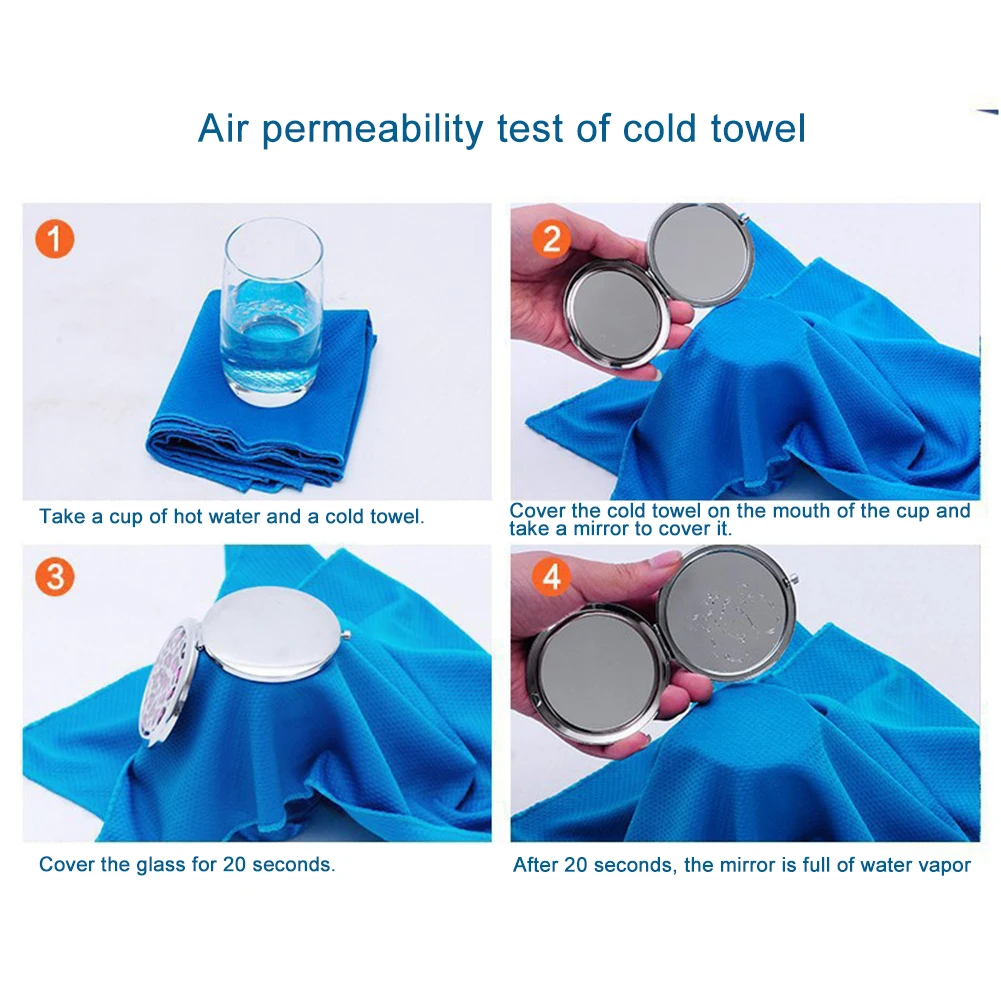 Air permeability test of cold towel

1

Take a cup of hot water and a cold towel.

2

Cover the cold towel on the mouth of the cup and take a mirror to cover it.

3

Cover the glass for 20 seconds.

4

After 20 seconds, the mirror is full of water vapor