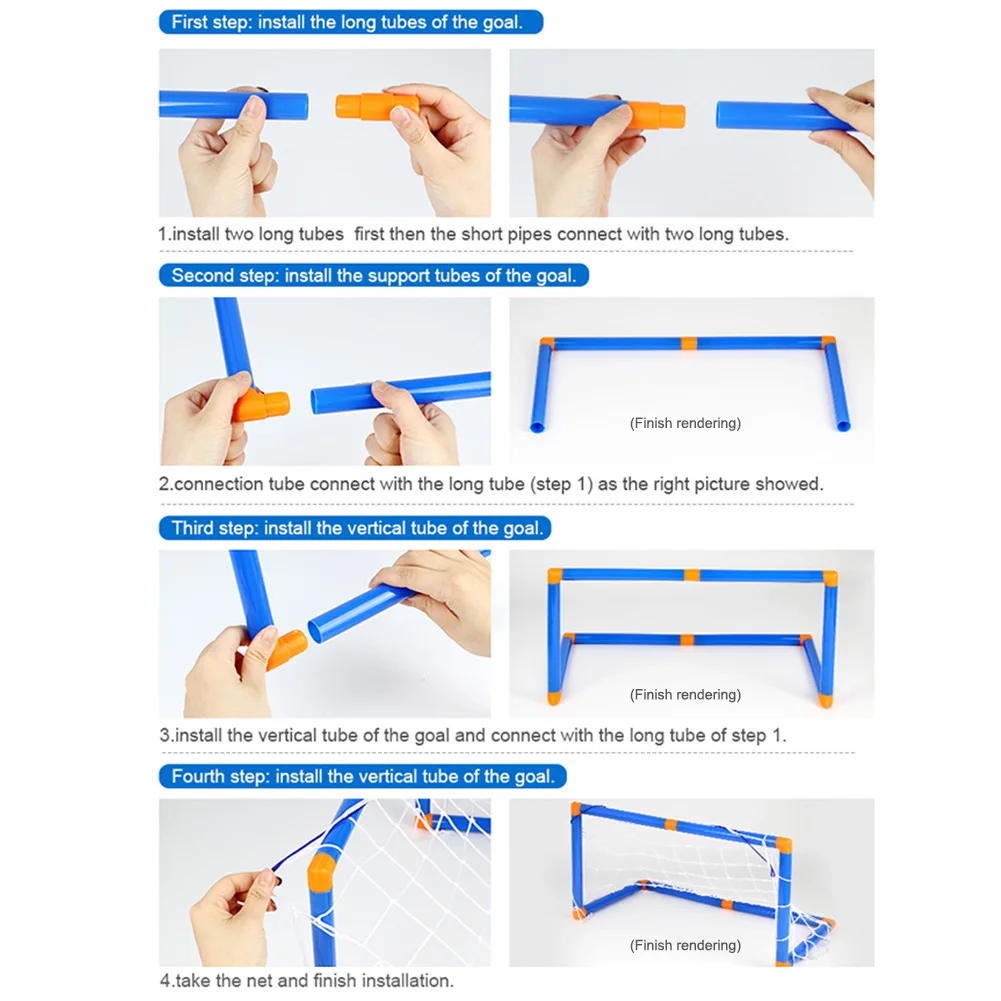 First step: install the long tubes of the goal.

1.install two long tubes first then the short pipes connect with two long tubes.

Second step: install the support tubes of the goal.

(Finish rendering)

2.connection tube connect with the long tube (step 1) as the right picture showed.

Third step: install the vertical tube of the goal.

(Finish rendering)

3.install the vertical tube of the goal and connect with the long tube of step 1.

Fourth step: install the vertical tube of the goal.

(Finish rendering)

4.take the net and finish installation.