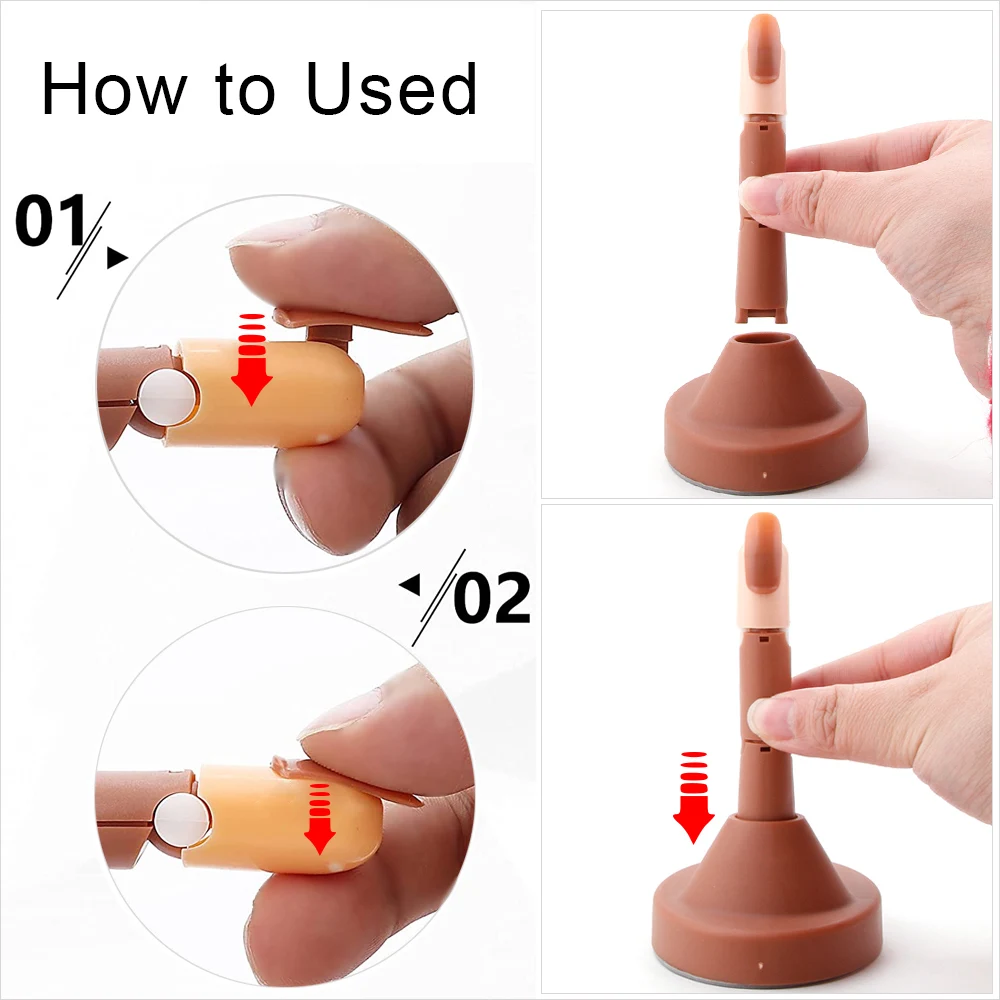 How to Used

01

02