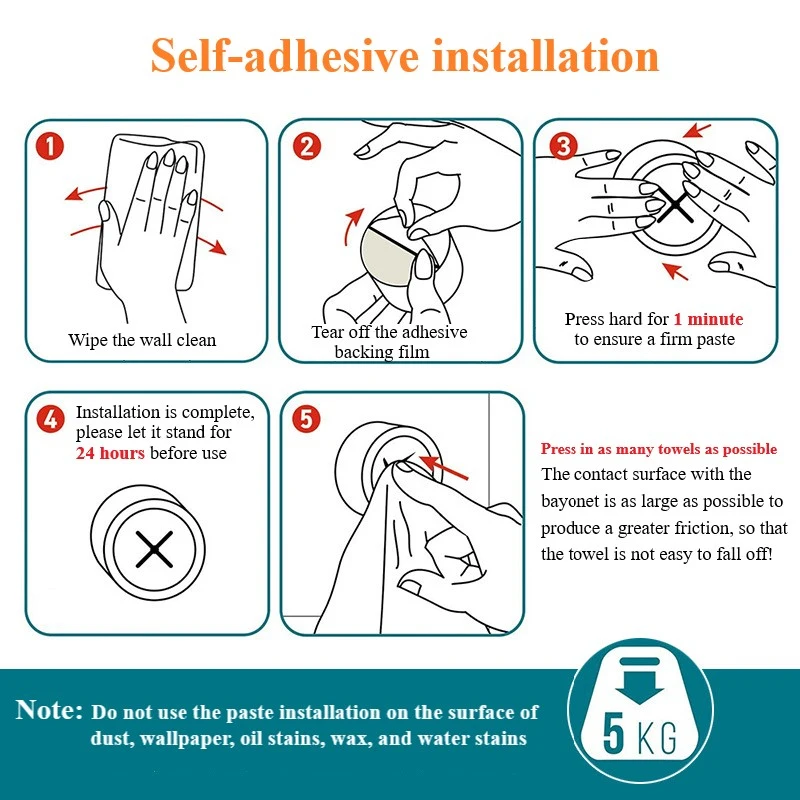 Self-adhesive installation

1
Wipe the wall clean

2
Tear off the adhesive backing film

3
Press hard for 1 minute to ensure a firm paste

4
Installation is complete, please let it stand for 24 hours before use

5

Press in as many towels as possible
The contact surface with the bayonet is as large as possible to produce a greater friction, so that the towel is not easy to fall off!

Note: Do not use the paste installation on the surface of dust, wallpaper, oil stains, wax, and water stains

5 KG