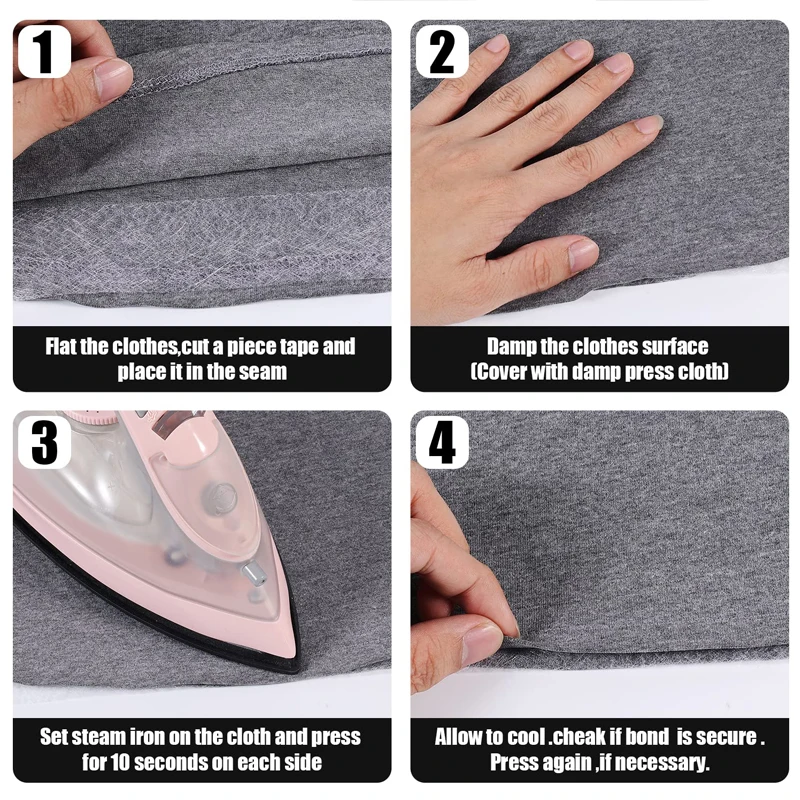 1

Flat the clothes,cut a piece tape and place it in the seam

2

Damp the clothes surface (Cover with damp press cloth)

3

Set steam iron on the cloth and press for 10 seconds on each side

4

Allow to cool .cheak if bond is secure . Press again ,if necessary.