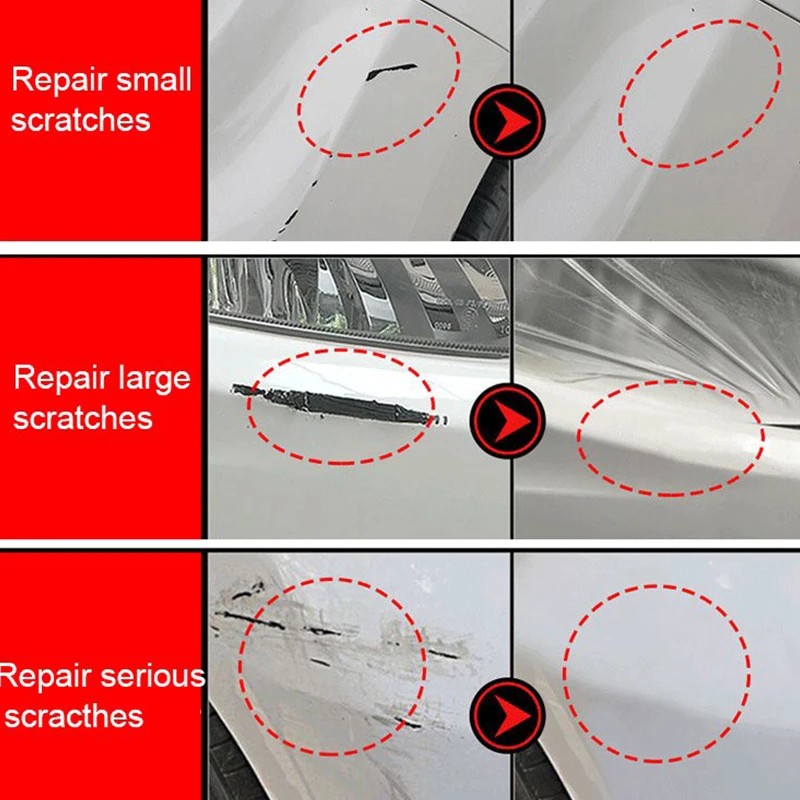 Repair small scratches

Repair large scratches

Repair serious scracthes