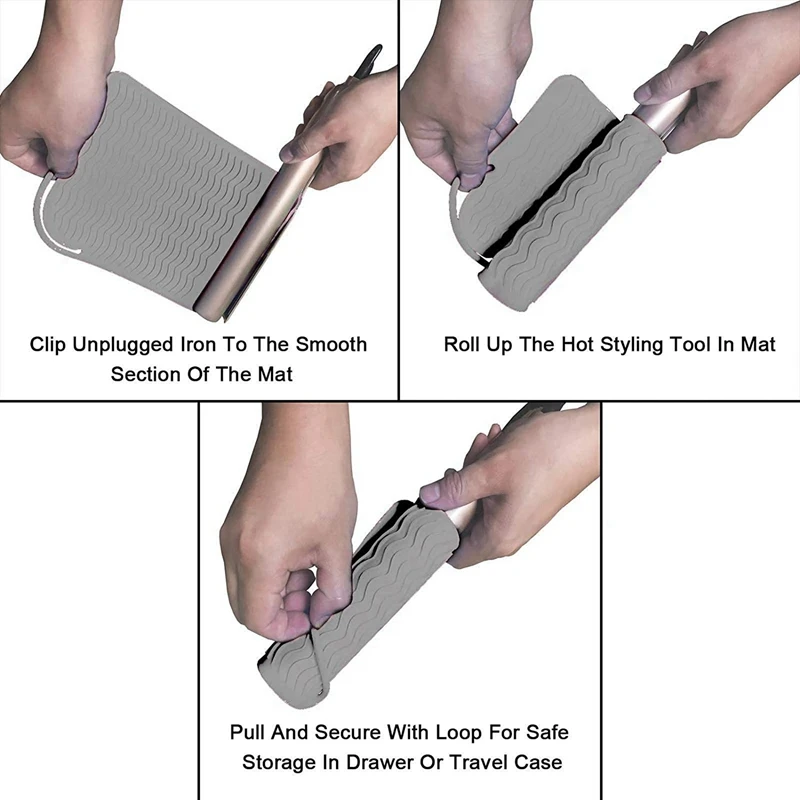 Clip Unplugged Iron To The Smooth Section Of The Mat

Roll Up The Hot Styling Tool In Mat

Pull And Secure With Loop For Safe Storage In Drawer Or Travel Case