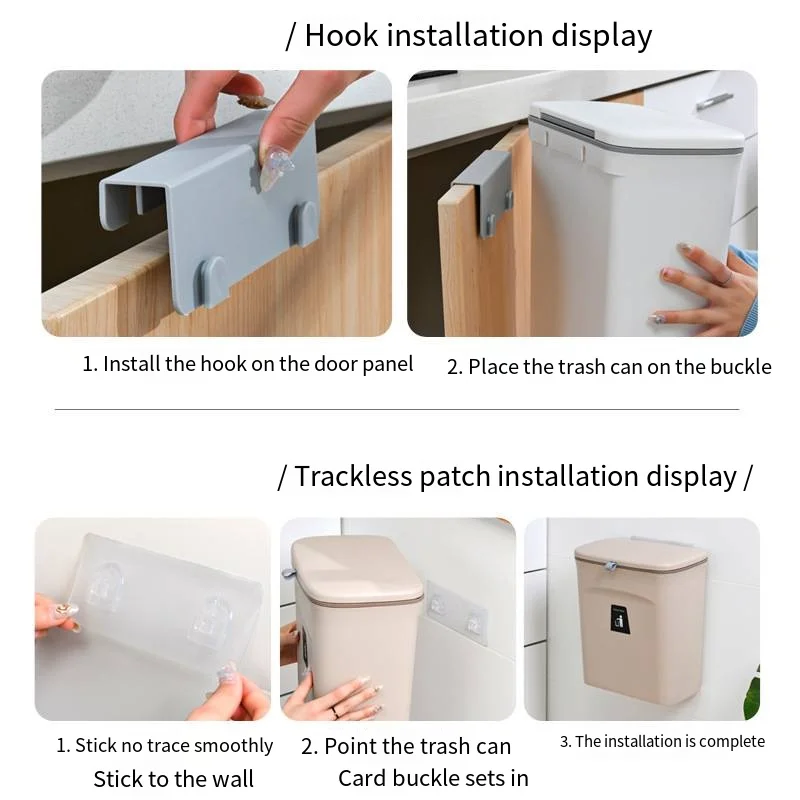 / Hook installation display

1. Install the hook on the door panel

2. Place the trash can on the buckle

/ Trackless patch installation display /

1. Stick no trace smoothly
Stick to the wall

2. Point the trash can
Card buckle sets in

3. The installation is complete