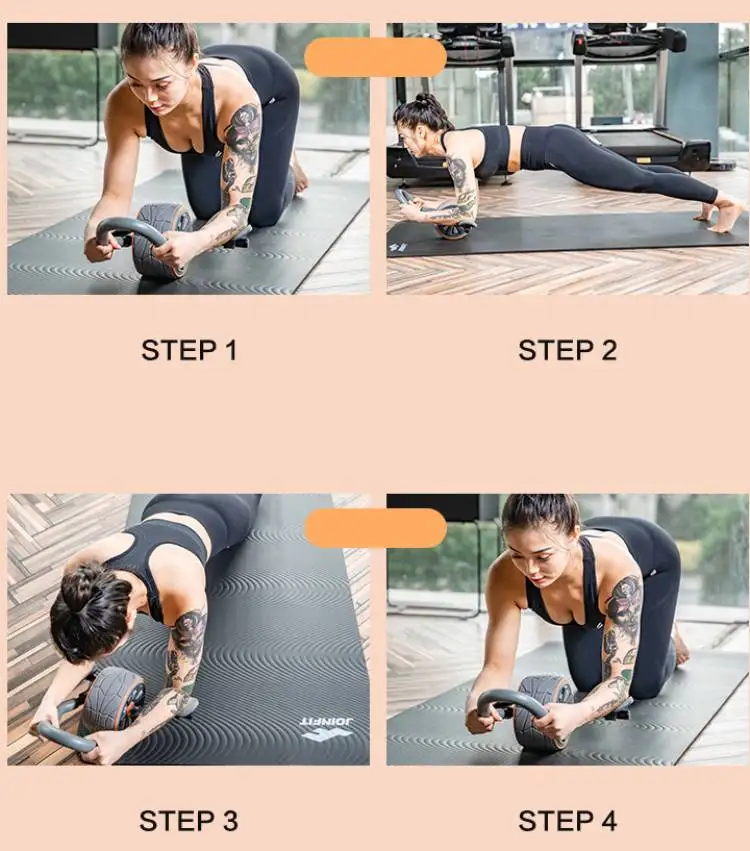 STEP 1

STEP 2

JOINFIT

STEP 3

STEP 4