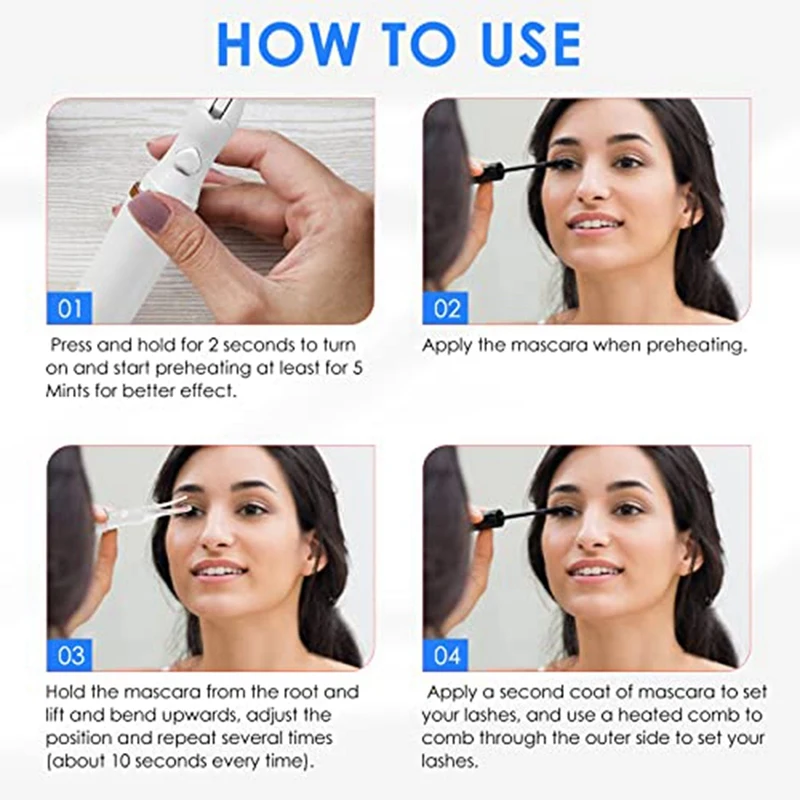 HOW TO USE

01

Press and hold for 2 seconds to turn on and start preheating at least for 5 Mints for better effect.

02

Apply the mascara when preheating.

03

Hold the mascara from the root and lift and bend upwards, adjust the position and repeat several times (about 10 seconds every time).

04

Apply a second coat of mascara to set your lashes, and use a heated comb to comb through the outer side to set your lashes.