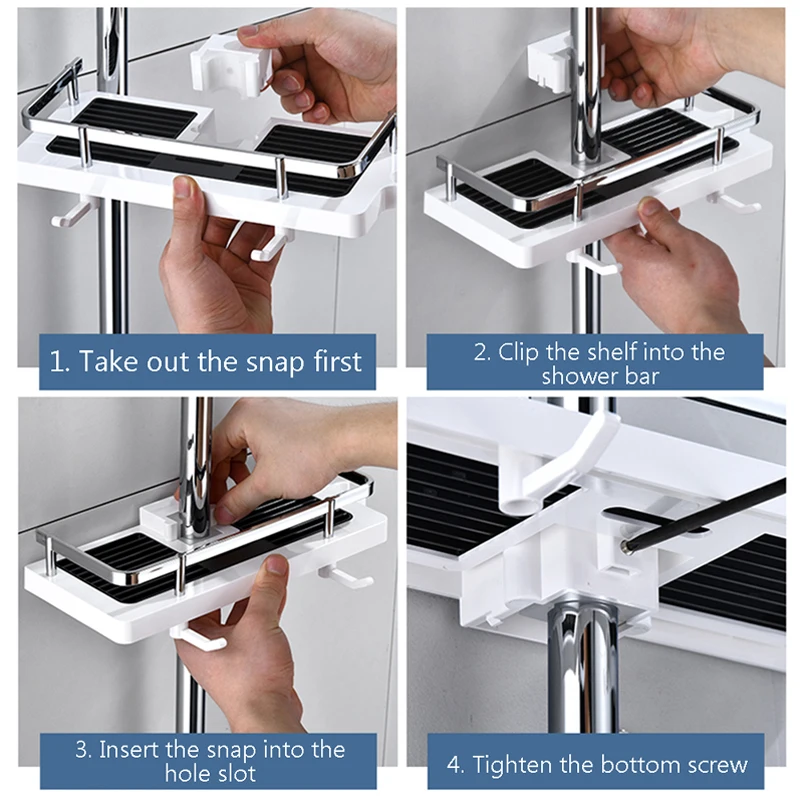 1. Take out the snap first

2. Clip the shelf into the shower bar

3. Insert the snap into the hole slot

4. Tighten the bottom screw