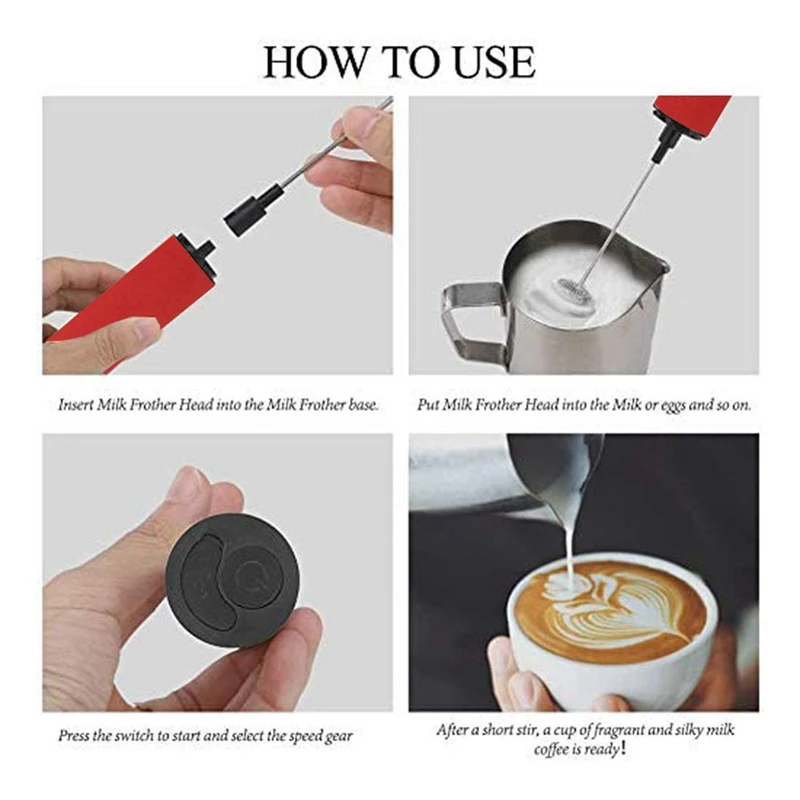 HOW TO USE

Insert Milk Frother Head into the Milk Frother base.

Put Milk Frother Head into the Milk or eggs and so on.

Press the switch to start and select the speed gear

After a short stir, a cup of fragrant and silky milk coffee is ready!