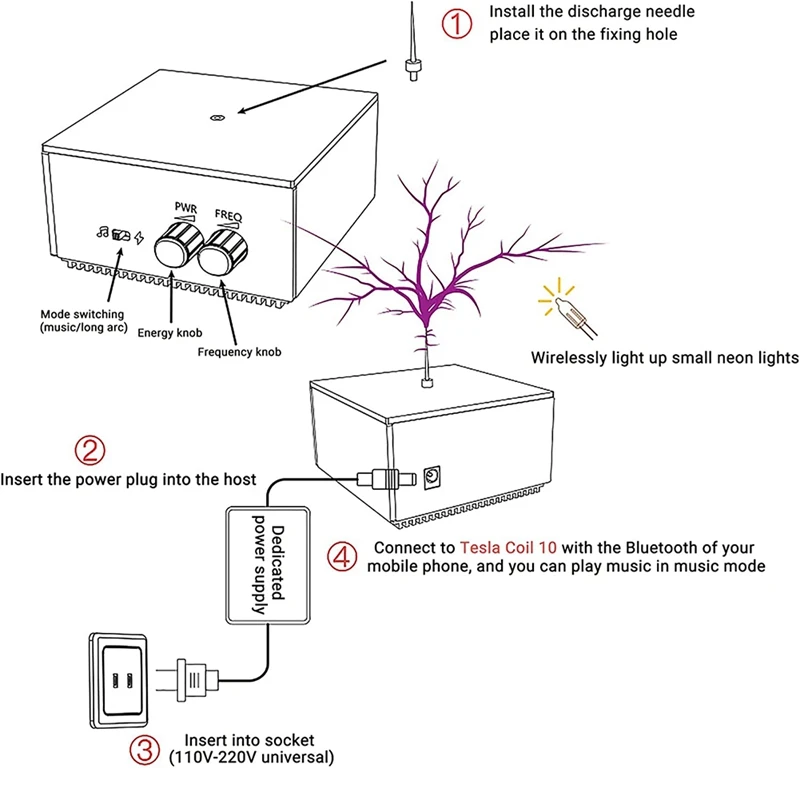 ① Install the discharge needle place it on the fixing hole

PWR
FREQ

Mode switching (music/long arc)
Energy knob
Frequency knob

Wirelessly light up small neon lights

② Insert the power plug into the host

Dedicated power supply

④ Connect to Tesla Coil 10 with the Bluetooth of your mobile phone, and you can play music in music mode

③ Insert into socket (110V-220V universal)