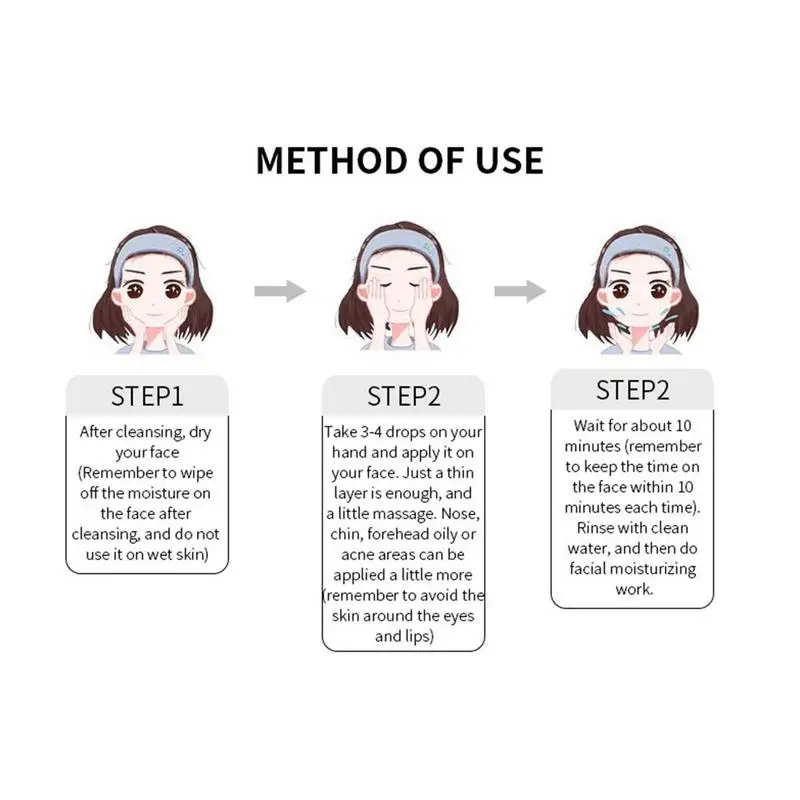 METHOD OF USE

STEP1

After cleansing, dry your face (Remember to wipe off the moisture on the face after cleansing, and do not use it on wet skin)

STEP2

Take 3-4 drops on your hand and apply it on your face. Just a thin layer is enough, and a little massage. Nose, chin, forehead oily or acne areas can be applied a little more (remember to avoid the skin around the eyes and lips)

STEP2

Wait for about 10 minutes (remember to keep the time on the face within 10 minutes each time). Rinse with clean water, and then do facial moisturizing work.