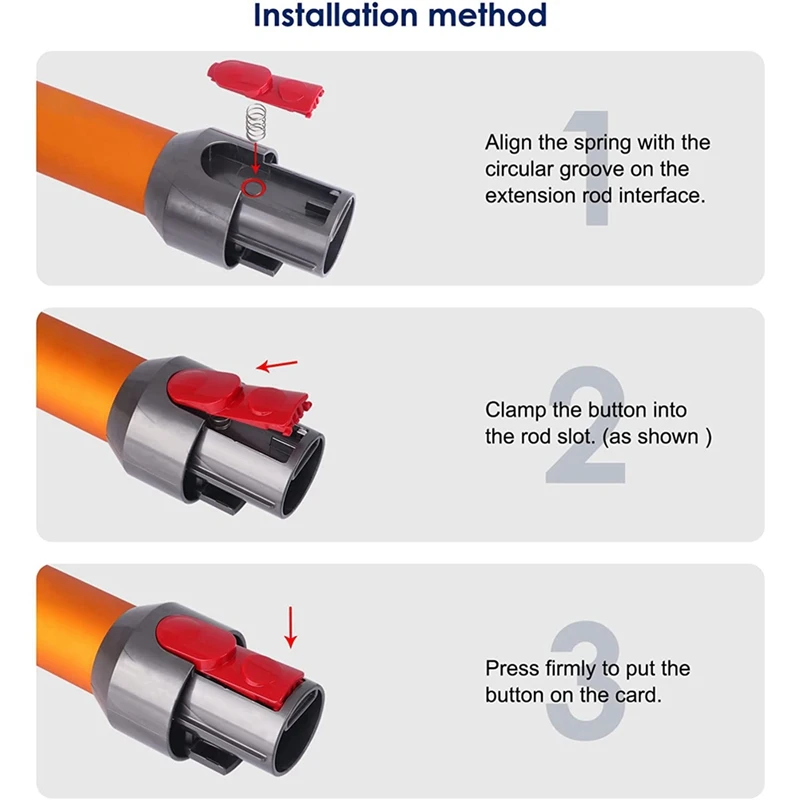 Installation method

1

Align the spring with the circular groove on the extension rod interface.

2

Clamp the button into the rod slot. (as shown )

3

Press firmly to put the button on the card.